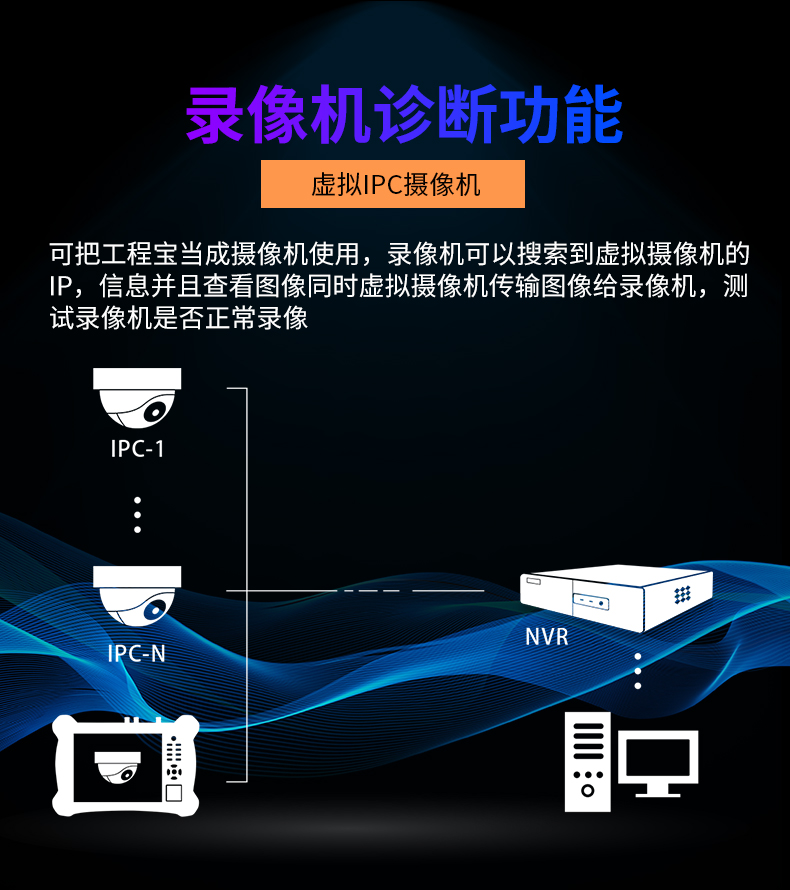 录像机诊断功能

虚拟IPC摄像机

可把工程宝当成摄像机使用，录像机可以搜索到虚拟摄像机的IP，信息并且查看图像同时虚拟摄像机传输图像给录像机，测试录像机是否正常录像

IPC-1

IPC-N

NVR