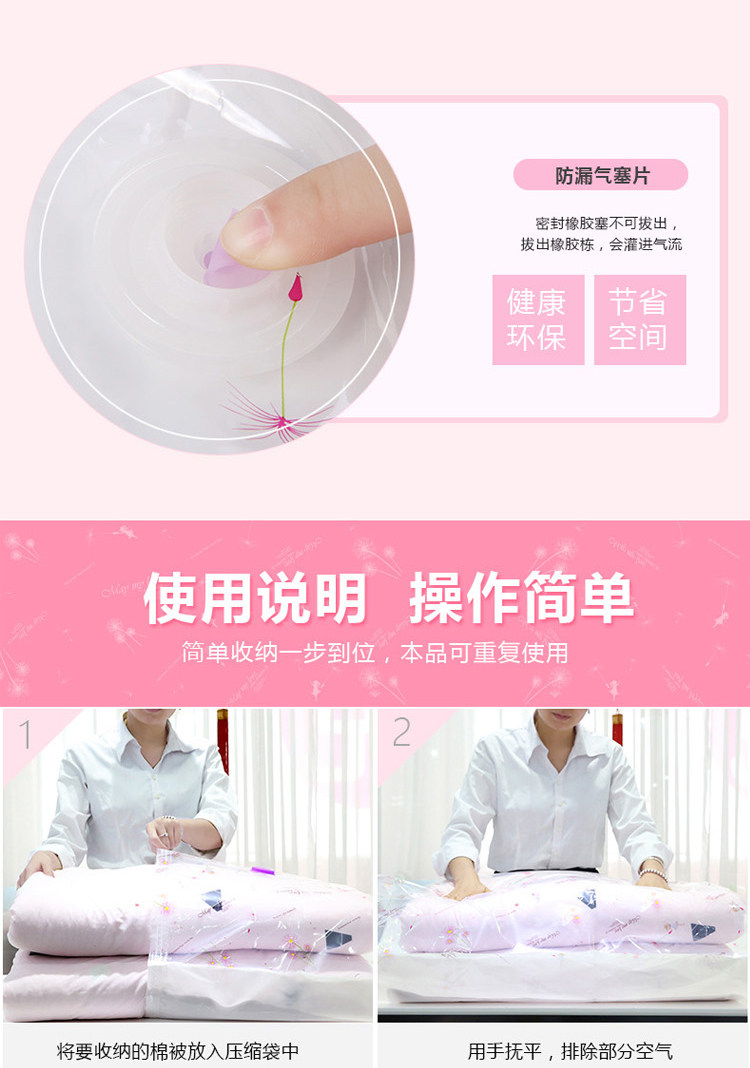 防漏气塞片

密封橡胶塞不可拔出，拔出橡胶栋，会灌进气流

健康环保

节省空间

使用说明 操作简单

简单收纳一步到位，本品可重复使用

1

2

将要收纳的棉被放入压缩袋中

用手抚平，排除部分空气