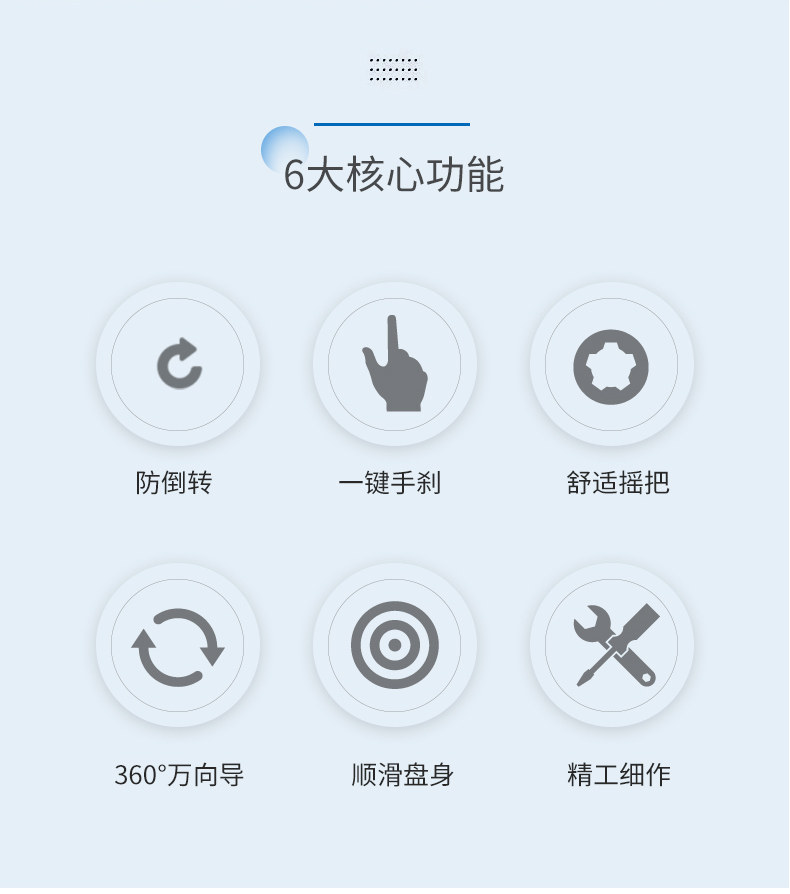 6大核心功能

防倒转

一键手刹

舒适摇把

360°万向导

顺滑盘身

精工细作