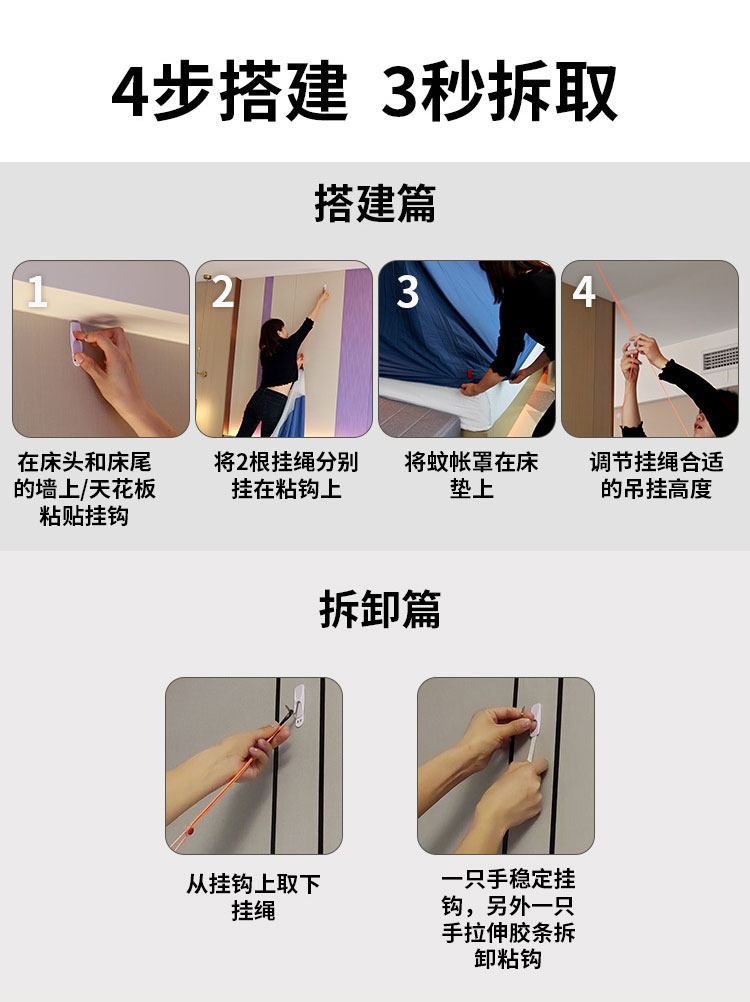 4步搭建 3秒拆取

搭建篇

1
在床头和床尾的墙上/天花板粘贴挂钩

2
将2根挂绳分别挂在粘钩上

3
将蚊帐罩在床垫上

4
调节挂绳合适的吊挂高度

拆卸篇

从挂钩上取下挂绳

一只手稳定挂钩，另外一只手拉伸胶条拆卸粘钩