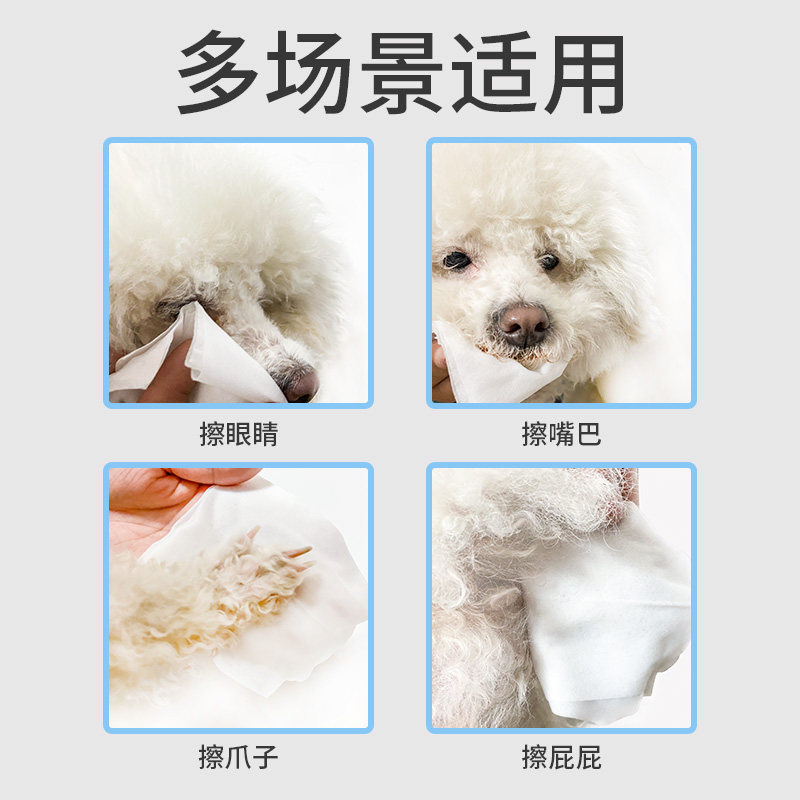 多场景适用

擦眼睛

擦嘴巴

擦爪子

擦屁屁