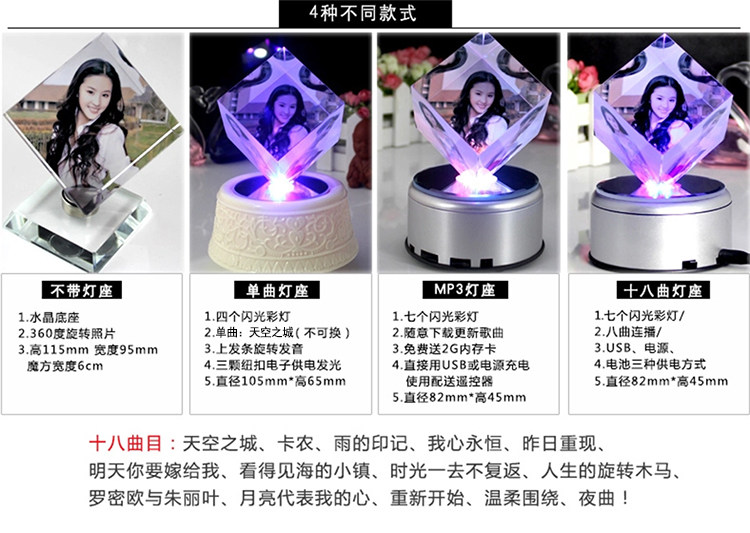 4种不同款式

不带灯座
1.水晶底座
2.360度旋转照片
3.高115mm 宽度95mm
魔方宽度6cm

单曲灯座
1.四个闪光彩灯
2.单曲：天空之城（不可换）
3.上发条旋转发音
4.三颗纽扣电子供电发光
5.直径105mm*高65mm

MP3灯座
1.七个闪光彩灯
2.随意下载更新歌曲
3.免费送2G内存卡
4.直接用USB或电源充电
使用配送遥控器
5.直径82mm*高45mm

十八曲灯座
1.七个闪光彩灯/
2.八曲连播/
3.USB、电源、
4.电池三种供电方式
5.直径82mm*高45mm

十八曲目：天空之城、卡农、雨的印记、我心永恒、昨日重现、明天你要嫁给我、看得见海的小镇、时光一去不复返、人生的旋转木马、罗密欧与朱丽叶、月亮代表我的心、重新开始、温柔围绕、夜曲！