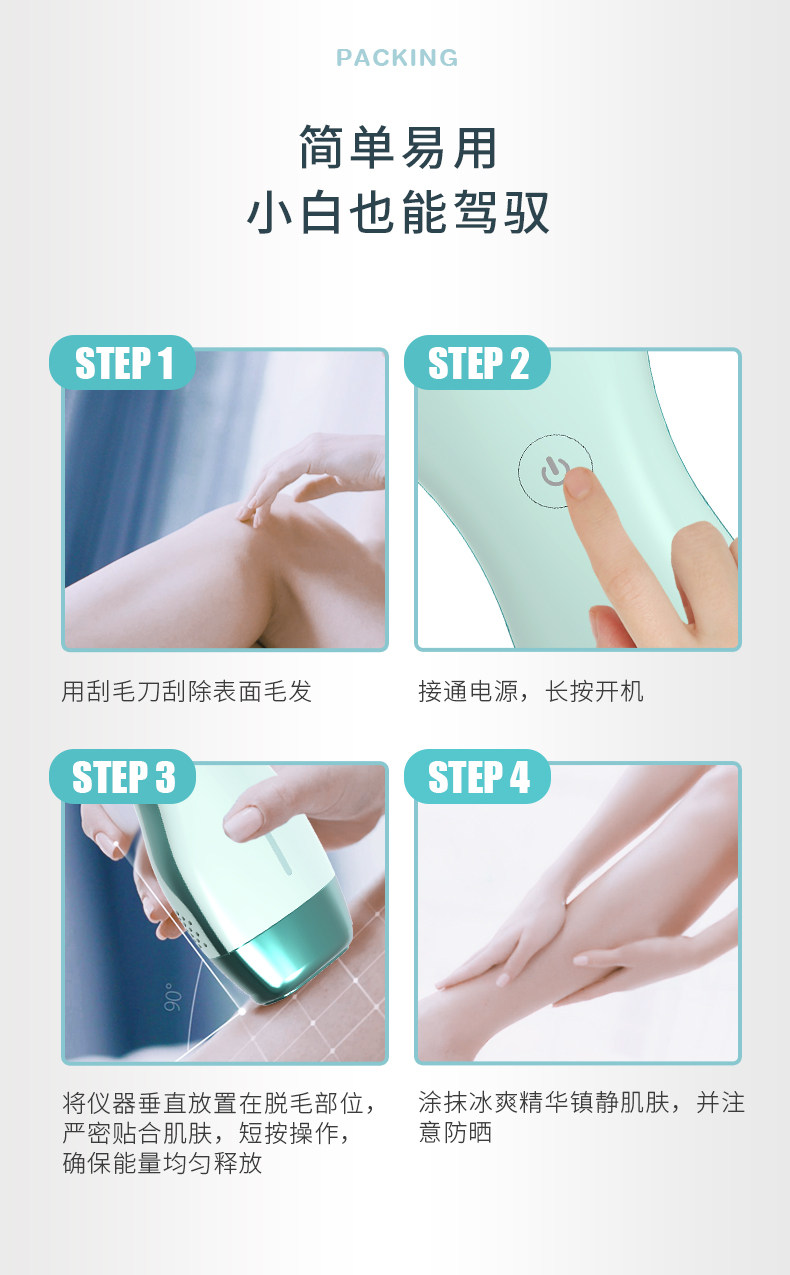 PACKING

简单易用
小白也能驾驭

STEP 1

用刮毛刀刮除表面毛发

STEP 2

接通电源，长按开机

STEP 3

90°

将仪器垂直放置在脱毛部位，严密贴合肌肤，短按操作，确保能量均匀释放

STEP 4

涂抹冰爽精华镇静肌肤，并注意防晒