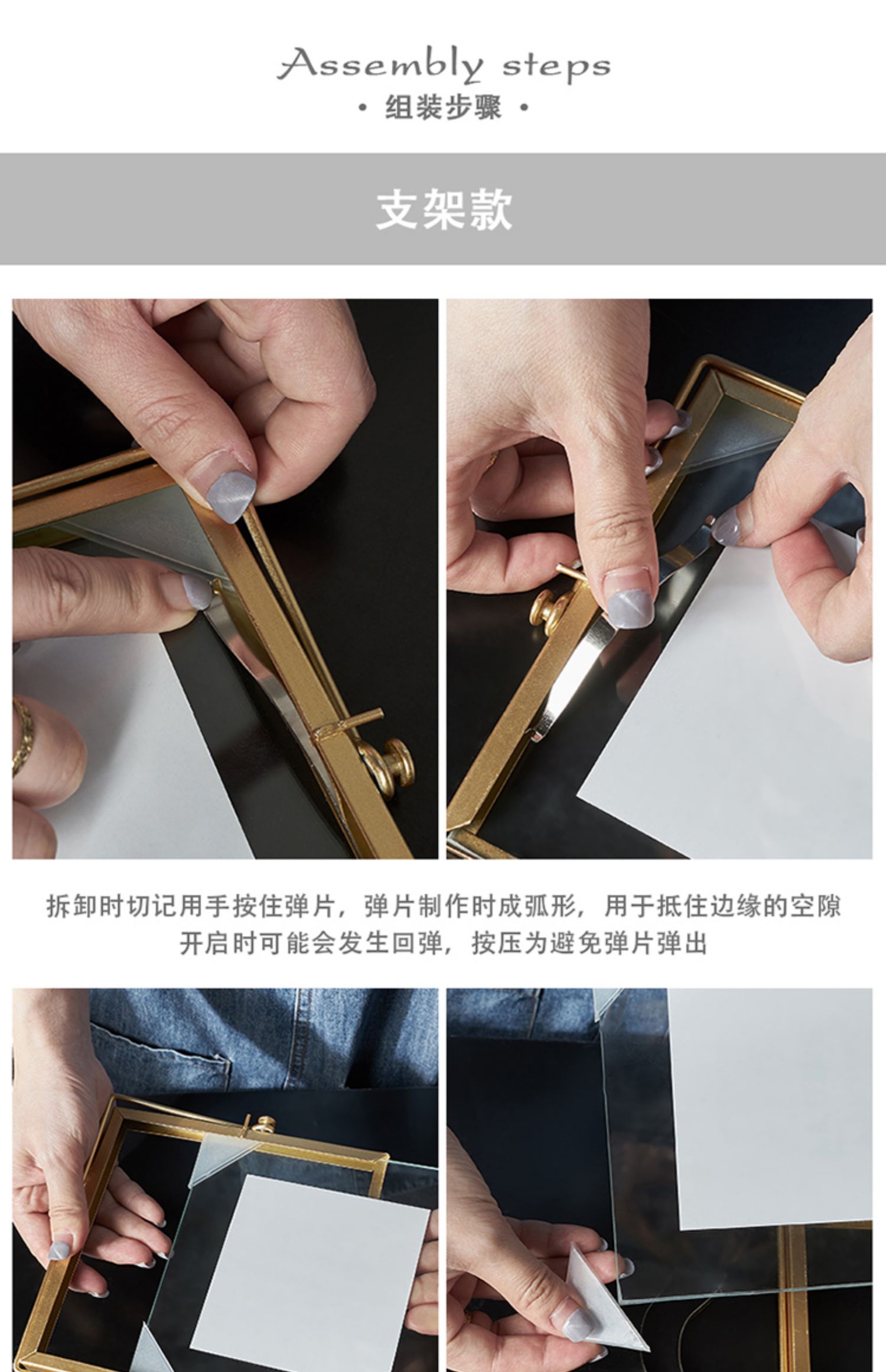 Assembly steps

· 组装步骤 ·

支架款

拆卸时切记用手按住弹片，弹片制作时成弧形，用于抵住边缘的空隙
开启时可能会发生回弹，按压为避免弹片弹出