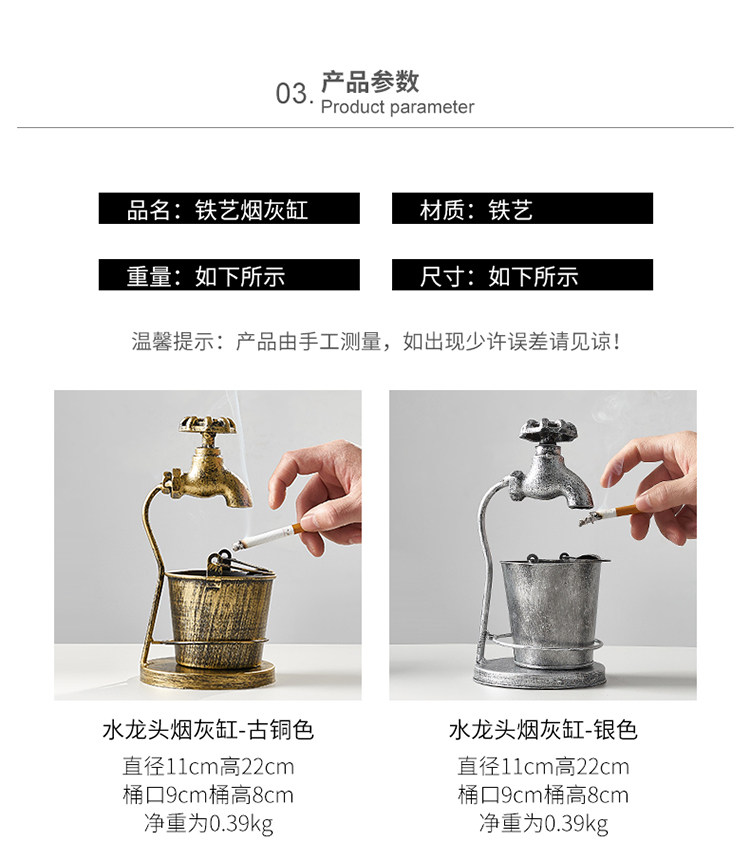 03. 产品参数
Product parameter

品名：铁艺烟灰缸

材质：铁艺

重量：如下所示

尺寸：如下所示

温馨提示：产品由手工测量，如出现少许误差请见谅！

水龙头烟灰缸-古铜色
直径11cm高22cm
桶口9cm桶高8cm
净重为0.39kg

水龙头烟灰缸-银色
直径11cm高22cm
桶口9cm桶高8cm
净重为0.39kg