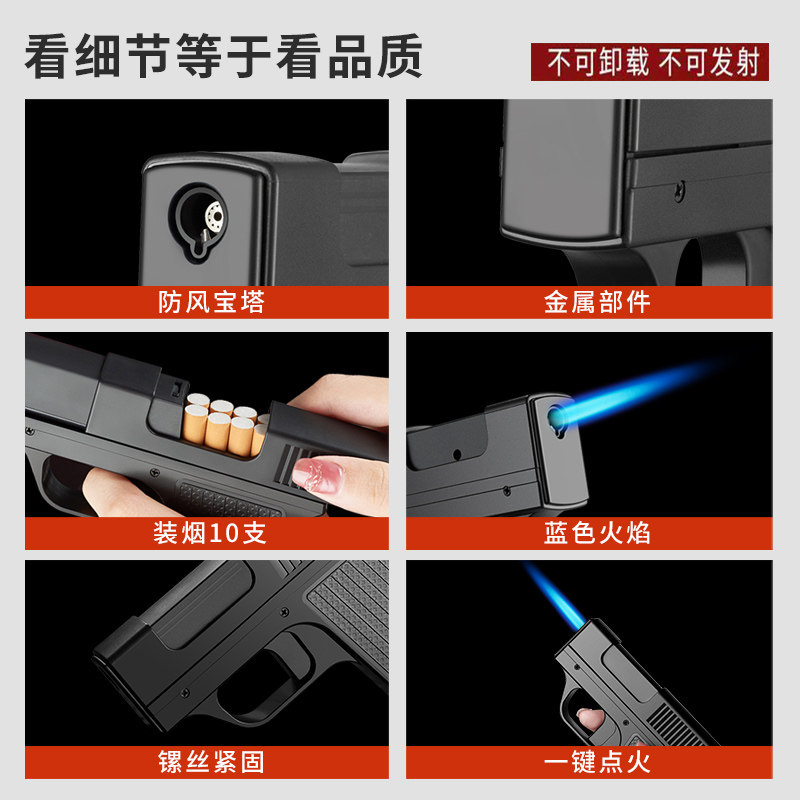 看细节等于看品质

不可卸载 不可发射

防风宝塔

金属部件

装烟10支

蓝色火焰

镙丝紧固

一键点火