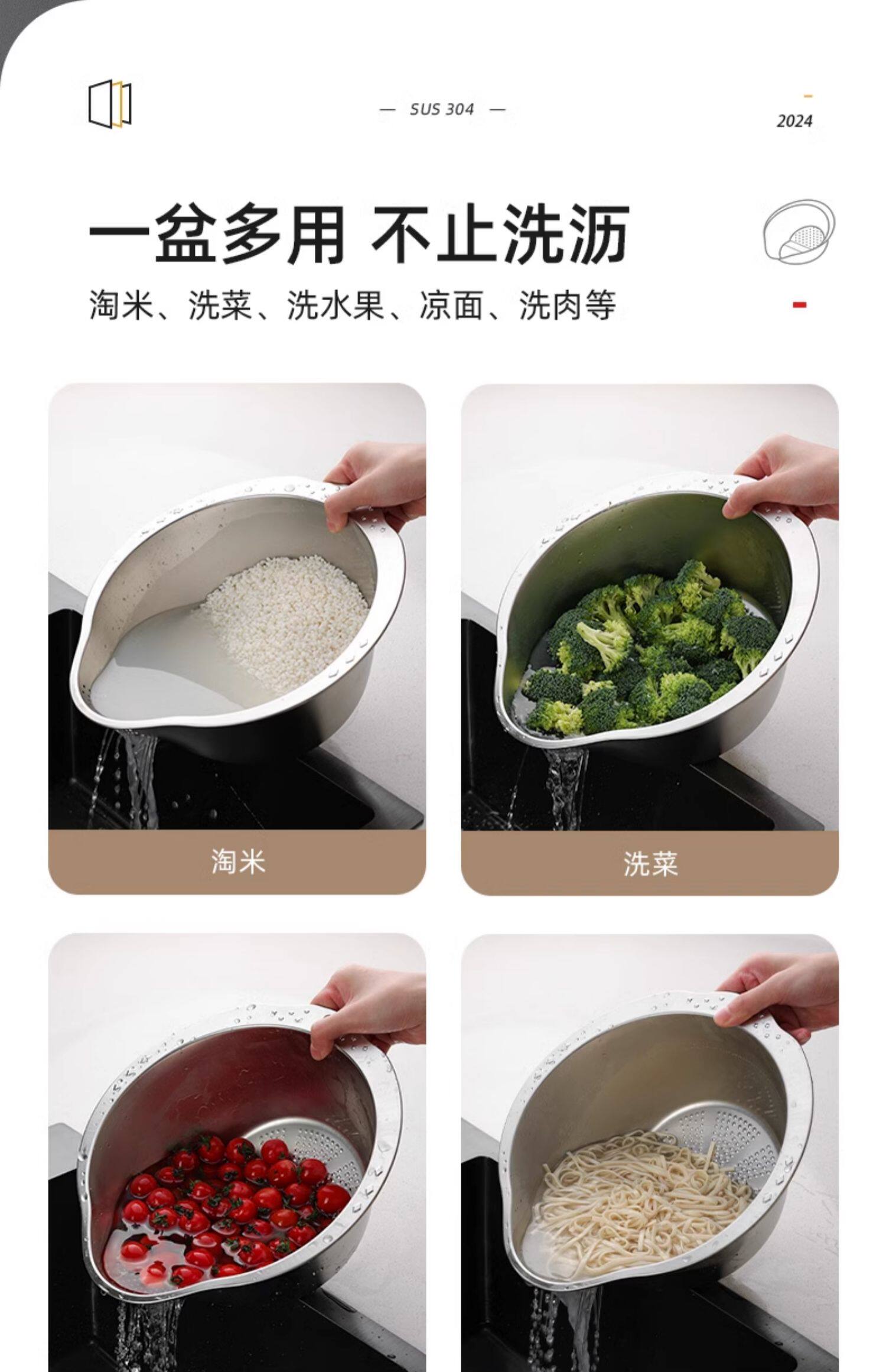 — SUS 304 —

2024

一盆多用 不止洗沥

淘米、洗菜、洗水果、凉面、洗肉等

淘米

洗菜