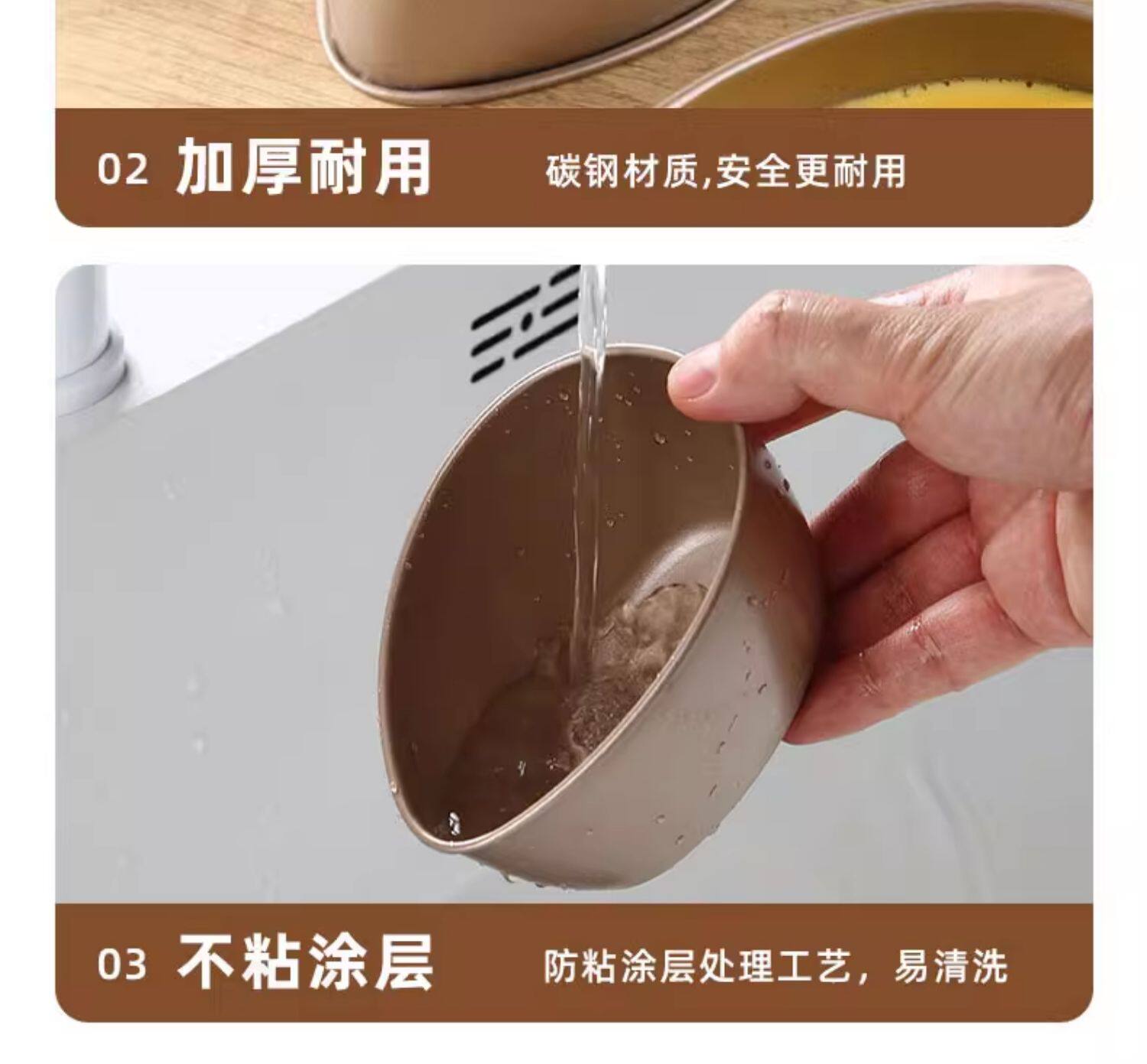 02 加厚耐用

碳钢材质,安全更耐用

03 不粘涂层

防粘涂层处理工艺，易清洗