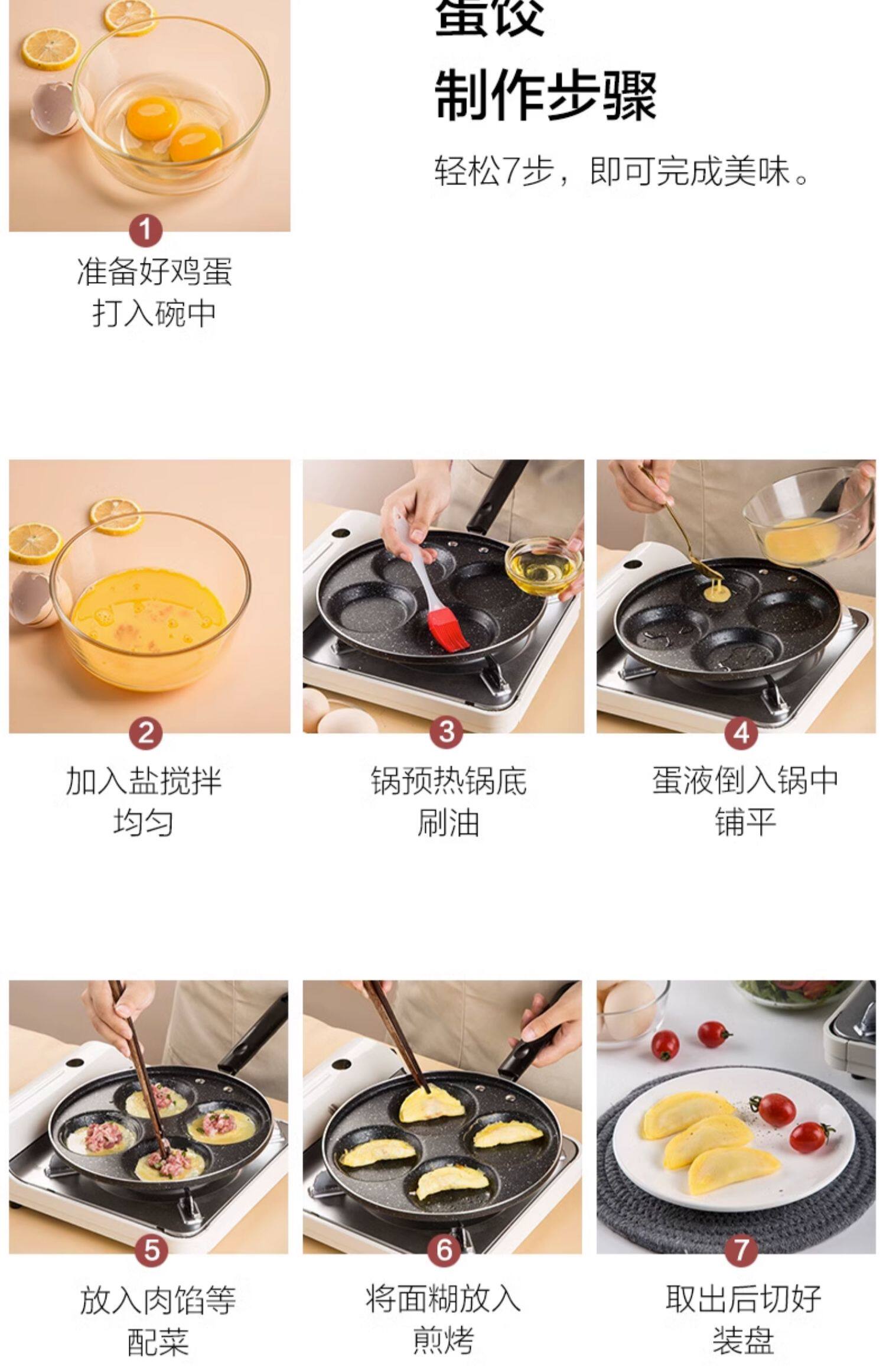 蛋饺
制作步骤

轻松7步，即可完成美味。

1
准备好鸡蛋
打入碗中

2
加入盐搅拌
均匀

3
锅预热锅底
刷油

4
蛋液倒入锅中
铺平

5
放入肉馅等
配菜

6
将面糊放入
煎烤

7
取出后切好
装盘