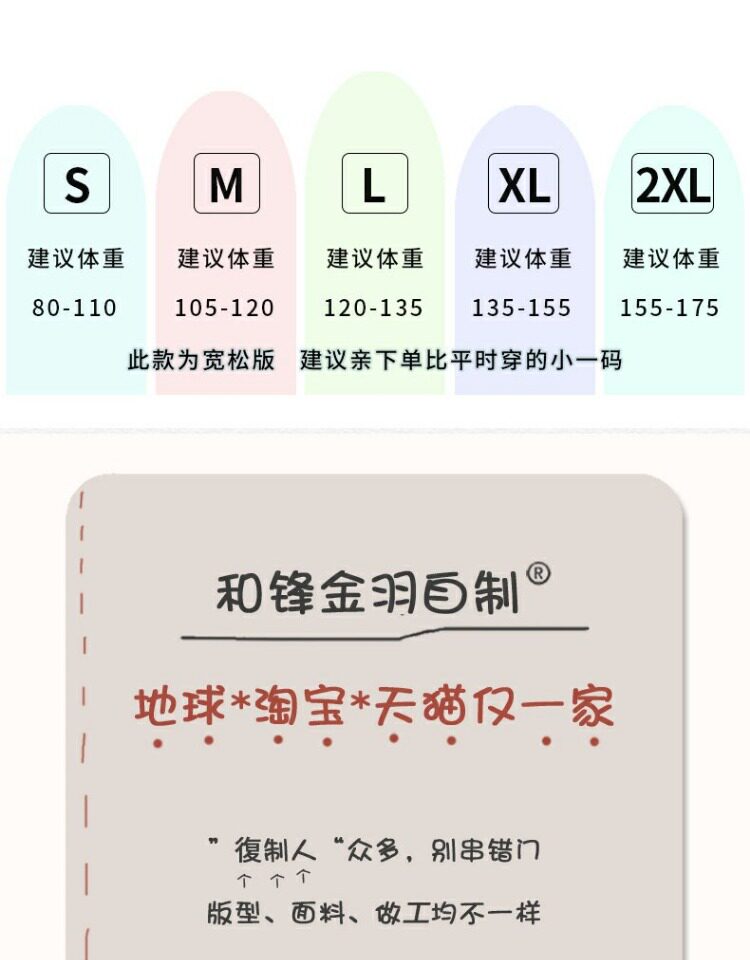 S
建议体重
80-110

M
建议体重
105-120

L
建议体重
120-135

XL
建议体重
135-155

2XL
建议体重
155-175

此款为宽松版 建议亲下单比平时穿的小一码

和锋金羽自制®

地球*淘宝*天猫仅一家

”復制人“众多，别串错门
↑ ↑ ↑
版型、面料、做工均不一样