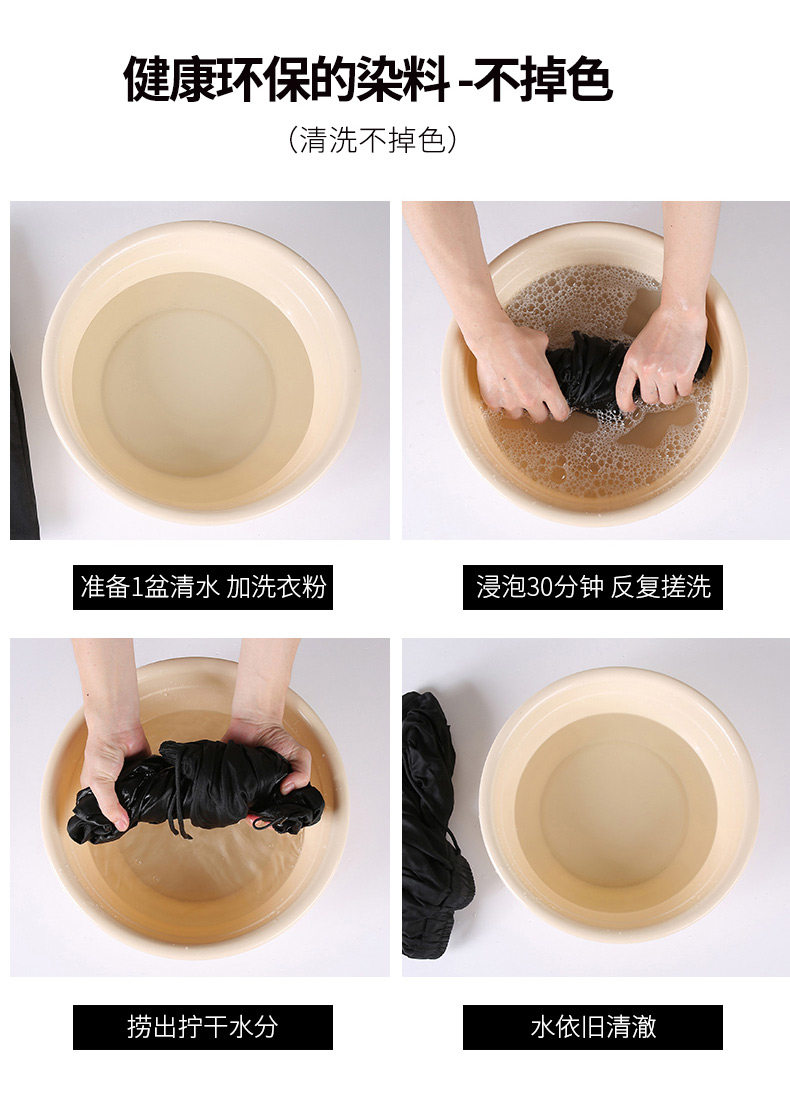 健康环保的染料 -不掉色

（清洗不掉色）

准备1盆清水 加洗衣粉

浸泡30分钟 反复搓洗

捞出拧干水分

水依旧清澈