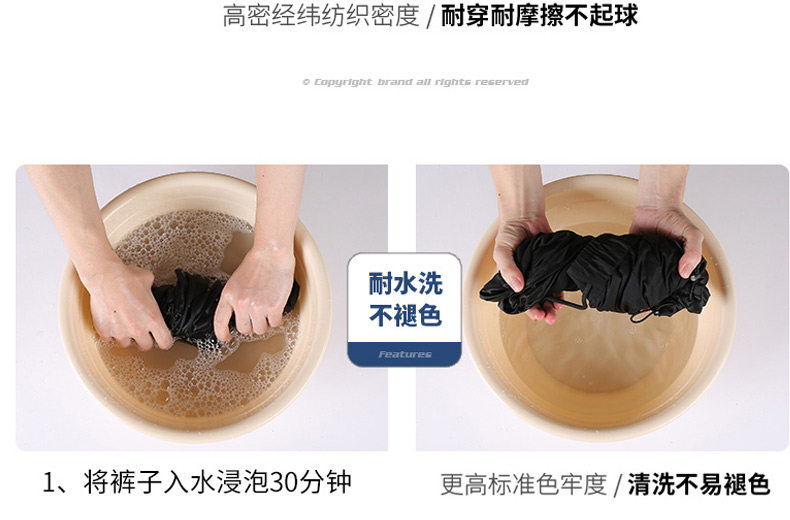 高密经纬纺织密度 / 耐穿耐摩擦不起球

© Copyright brand all rights reserved

耐水洗
不褪色

Features

1、将裤子入水浸泡30分钟

更高标准色牢度 / 清洗不易褪色