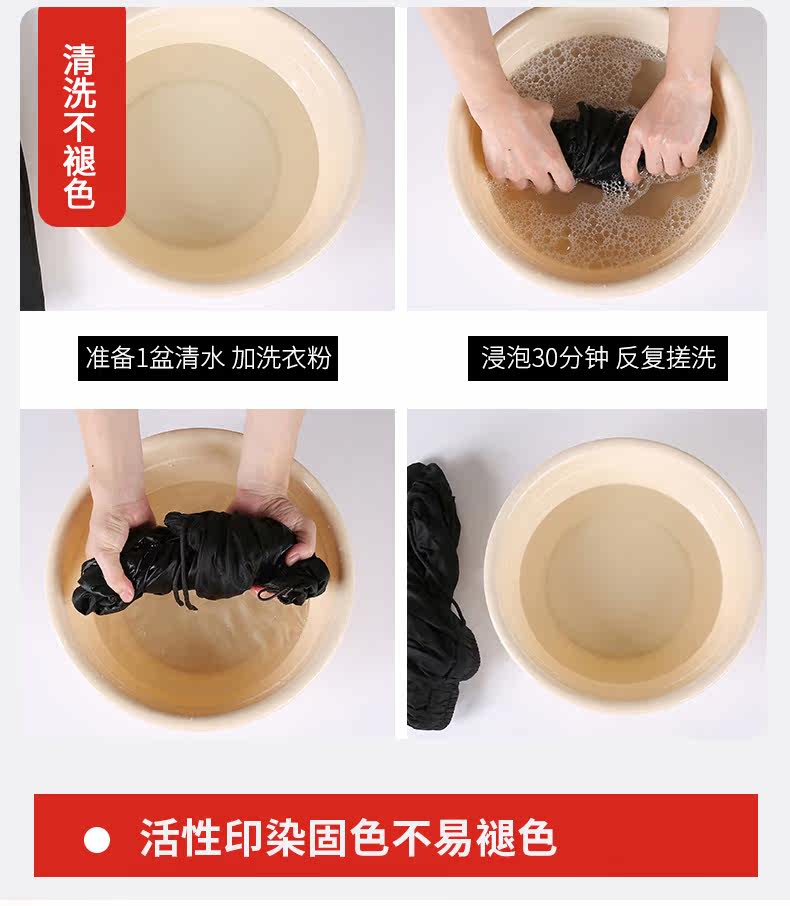 清洗不褪色

准备1盆清水 加洗衣粉

浸泡30分钟 反复搓洗

● 活性印染固色不易褪色