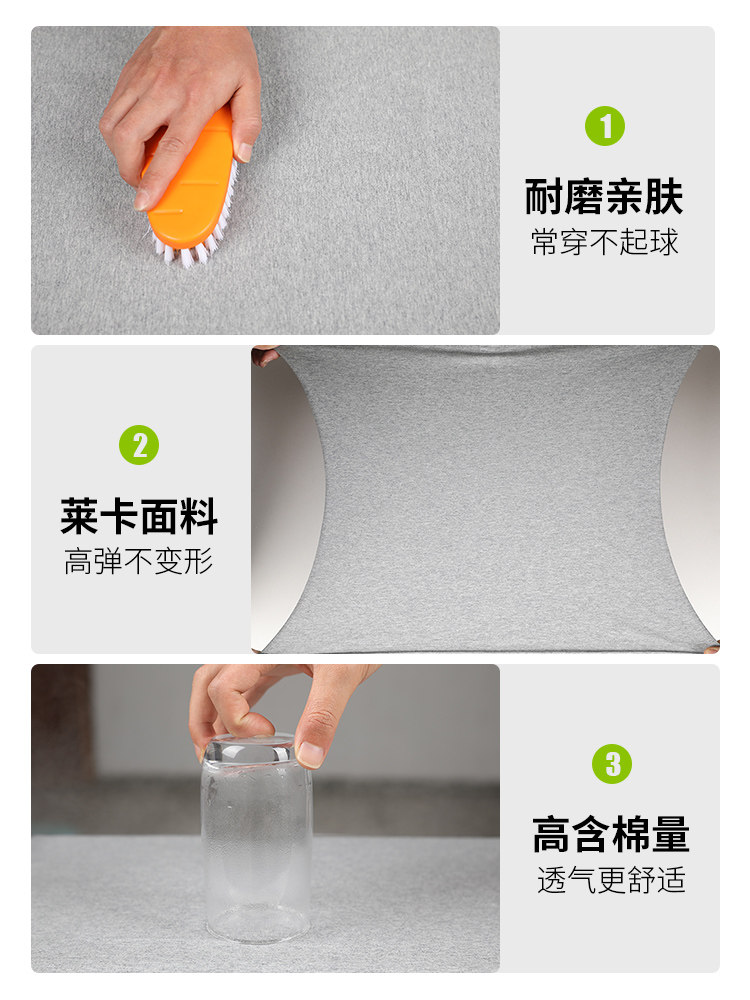 1
耐磨亲肤
常穿不起球

2
莱卡面料
高弹不变形

3
高含棉量
透气更舒适