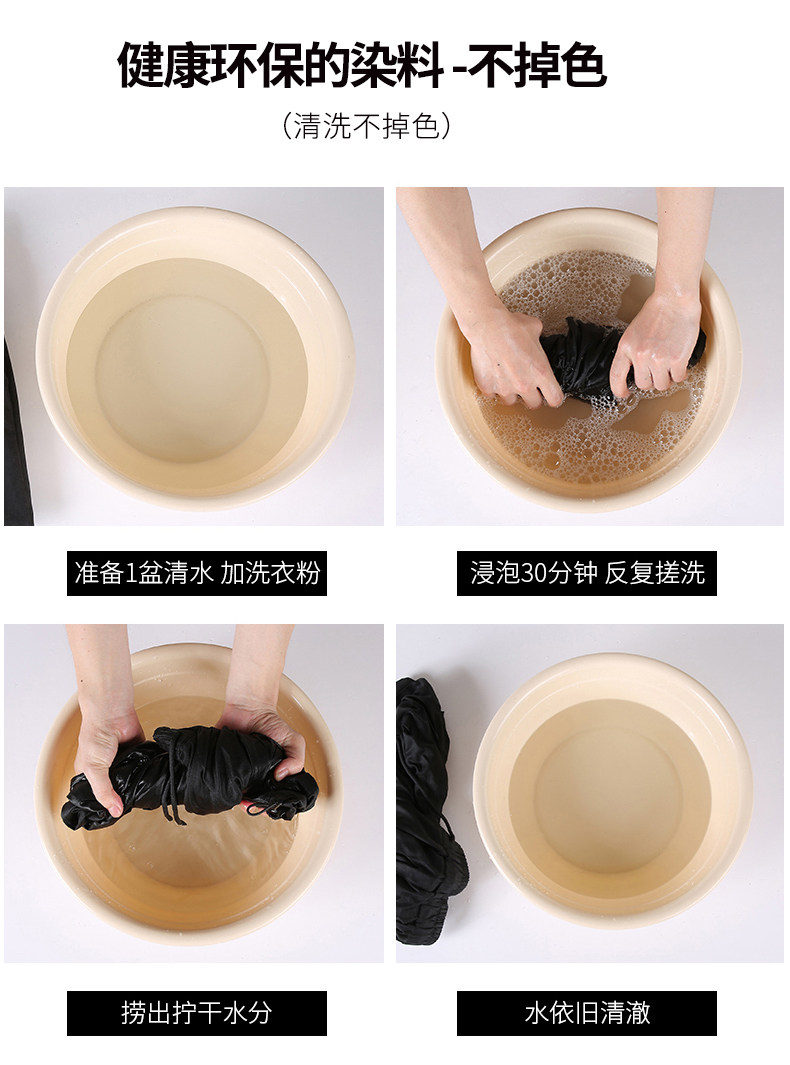 健康环保的染料 -不掉色

(清洗不掉色)

准备1盆清水 加洗衣粉

浸泡30分钟 反复搓洗

捞出拧干水分

水依旧清澈