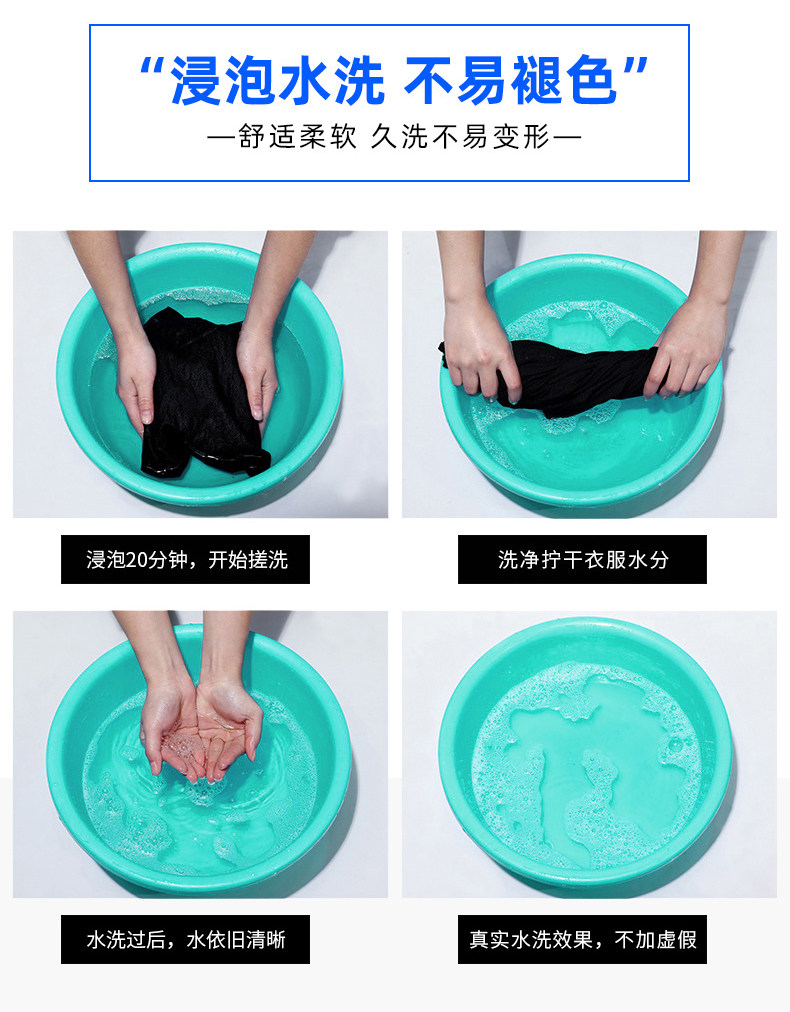 “浸泡水洗 不易褪色”

—舒适柔软 久洗不易变形—

浸泡20分钟，开始搓洗

洗净拧干衣服水分

水洗过后，水依旧清晰

真实水洗效果，不加虚假