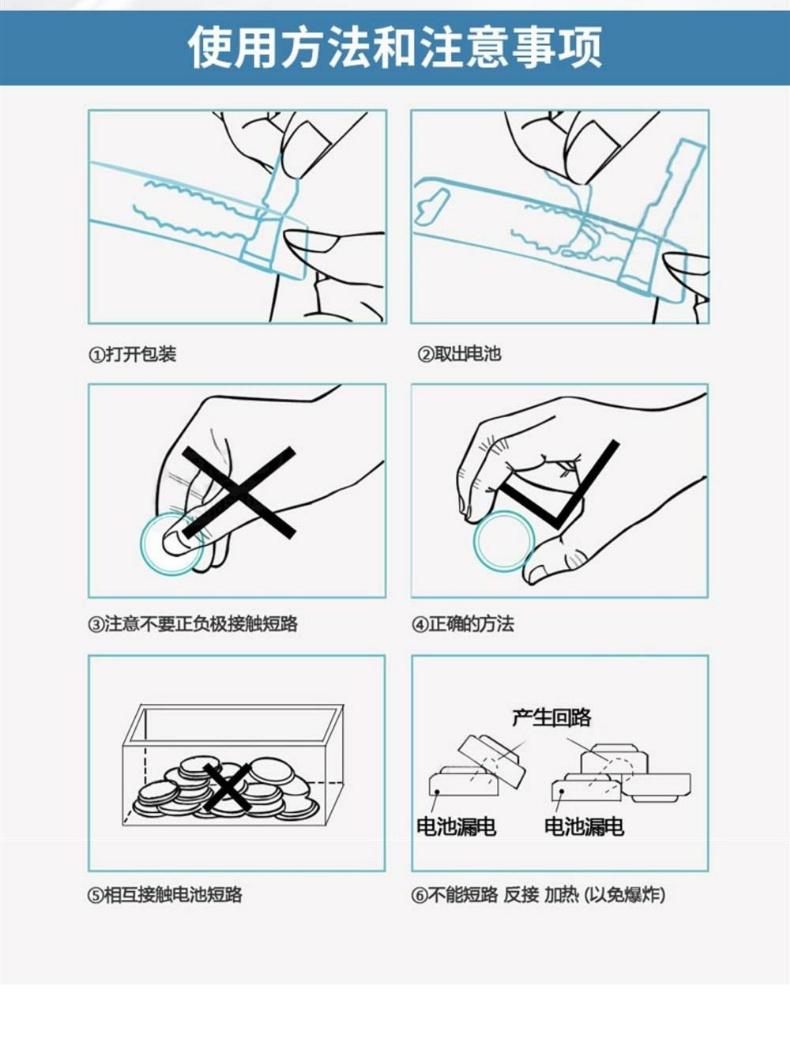 使用方法和注意事项

①打开包装

②取出电池

③注意不要正负极接触短路

④正确的方法

⑤相互接触电池短路

产生回路

电池漏电

电池漏电

⑥不能短路 反接 加热 (以免爆炸)