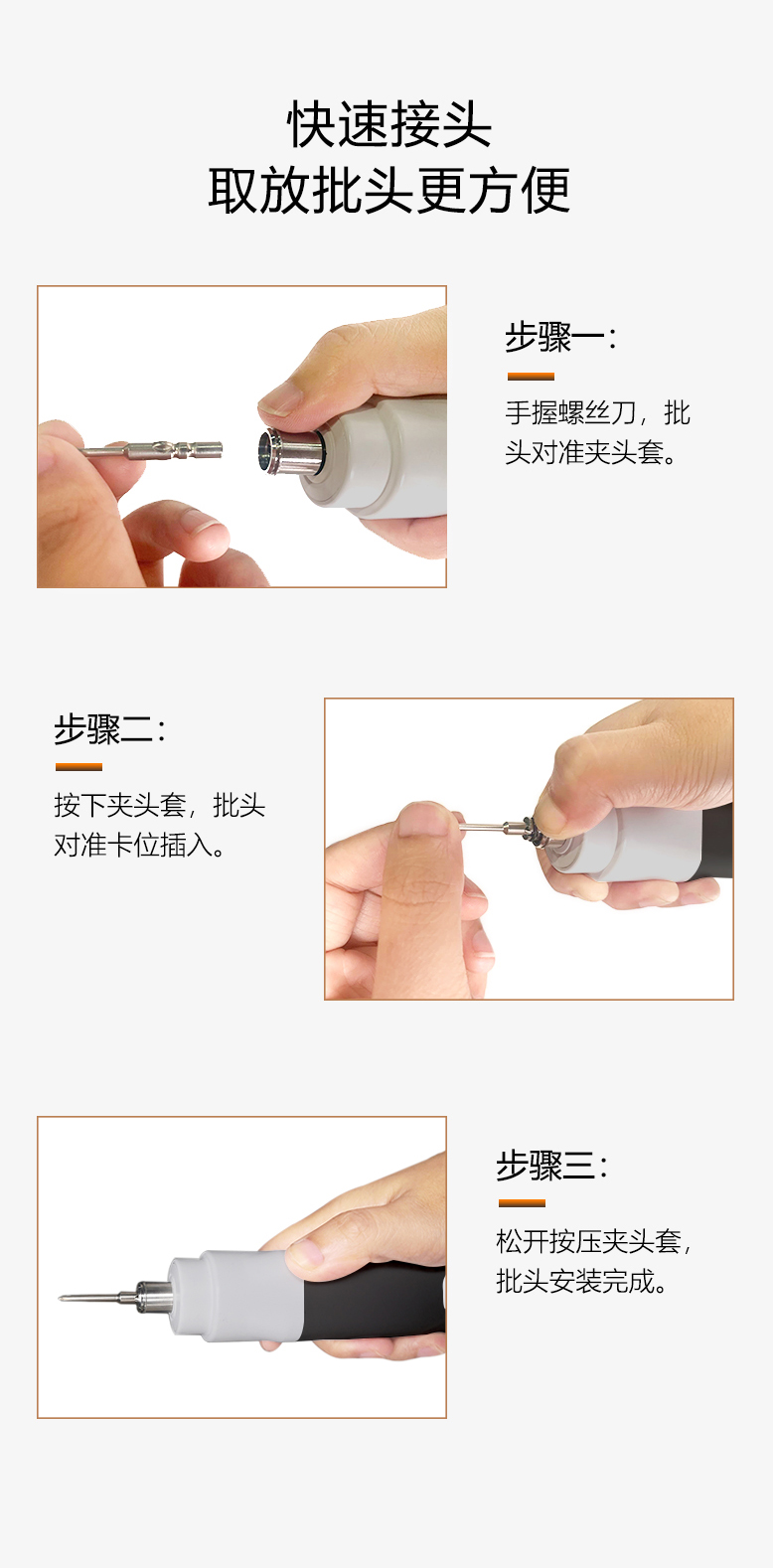 快速接头
取放批头更方便

步骤一：

手握螺丝刀，批头对准夹头套。

步骤二：

按下夹头套，批头对准卡位插入。

步骤三：

松开按压夹头套，批头安装完成。