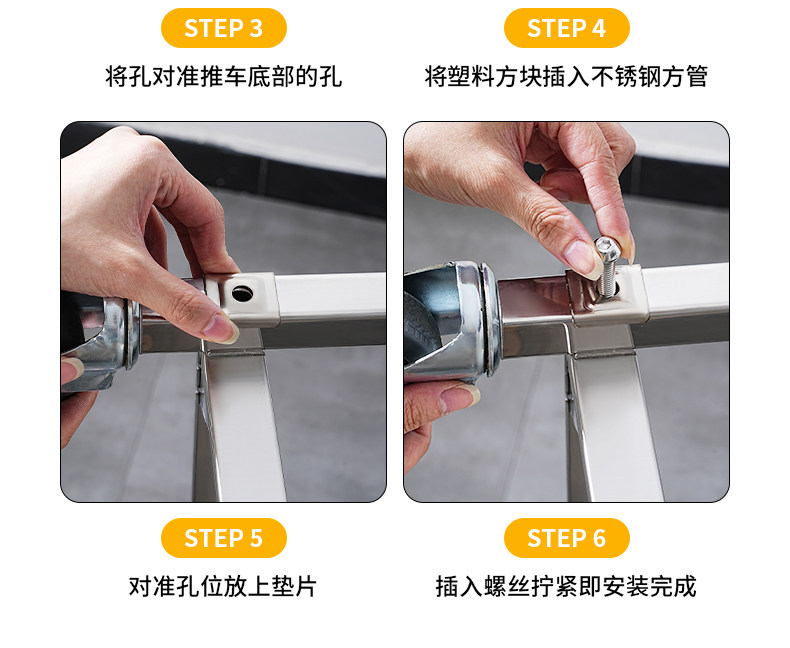 STEP 3

将孔对准推车底部的孔

STEP 4

将塑料方块插入不锈钢方管

STEP 5

对准孔位放上垫片

STEP 6

插入螺丝拧紧即安装完成