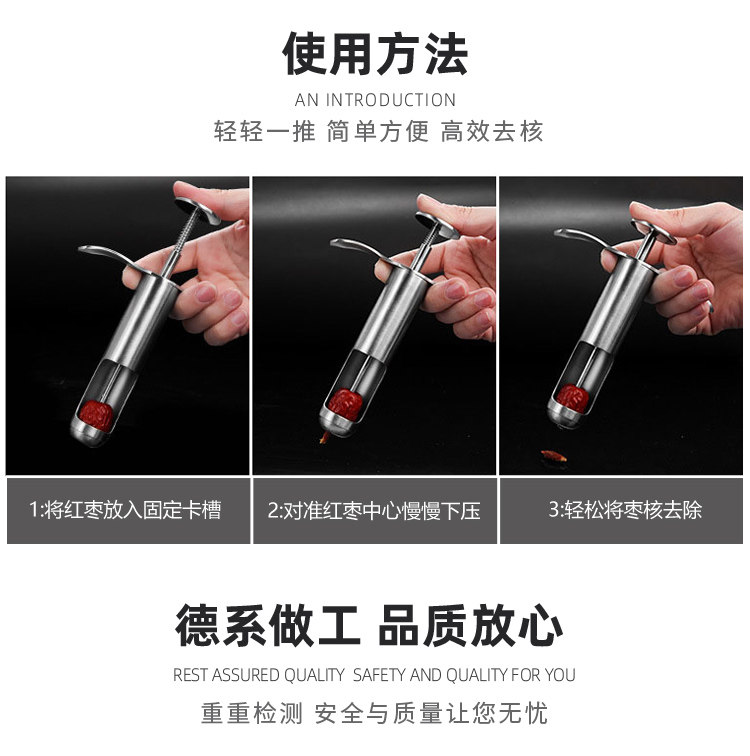 使用方法

AN INTRODUCTION

轻轻一推 简单方便 高效去核

1:将红枣放入固定卡槽

2:对准红枣中心慢慢下压

3:轻松将枣核去除

德系做工 品质放心

REST ASSURED QUALITY SAFETY AND QUALITY FOR YOU

重重检测 安全与质量让您无忧