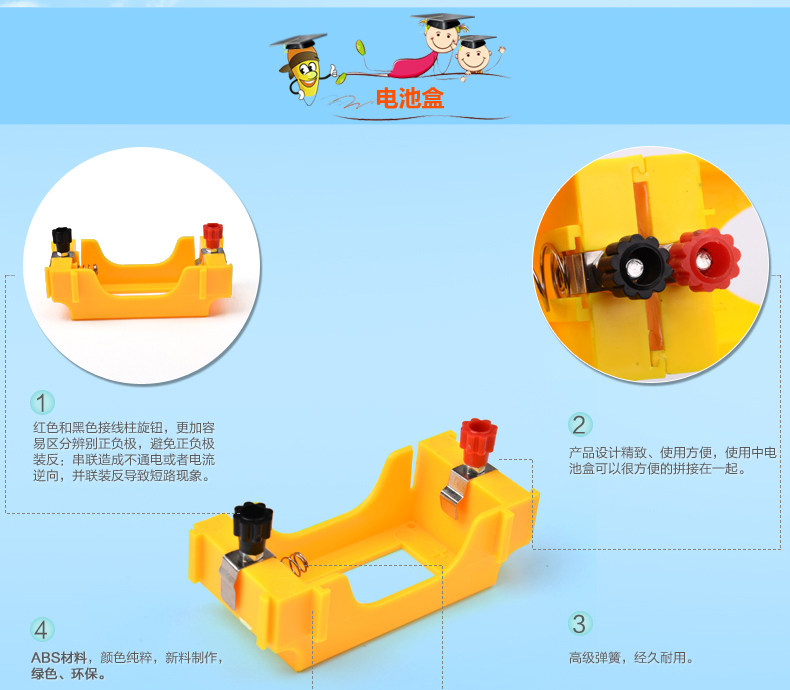 电池盒

1
红色和黑色接线柱旋钮，更加容易区分辨别正负极，避免正负极装反；串联造成不通电或者电流逆向，并联装反导致短路现象。

2
产品设计精致、使用方便，使用中电池盒可以很方便的拼接在一起。

4
ABS材料，颜色纯粹，新料制作，绿色、环保。

3
高级弹簧，经久耐用。