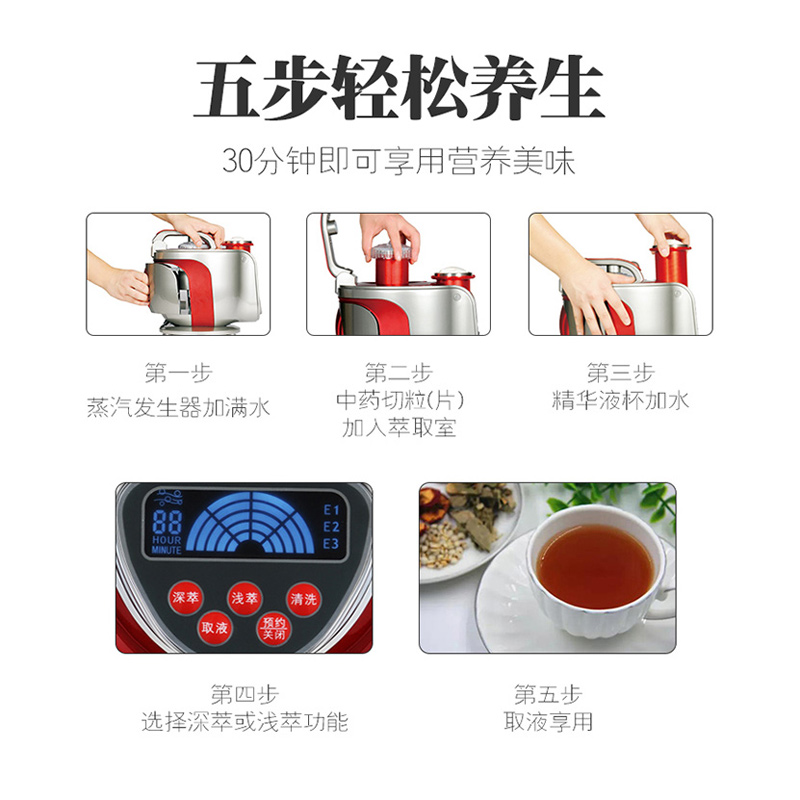 五步轻松养生

30分钟即可享用营养美味

第一步
蒸汽发生器加满水

第二步
中药切粒(片)
加入萃取室

第三步
精华液杯加水

88
HOUR
MINUTE
E1
E2
E3

深萃
浅萃
清洗
取液
预约
关闭

第四步
选择深萃或浅萃功能

第五步
取液享用