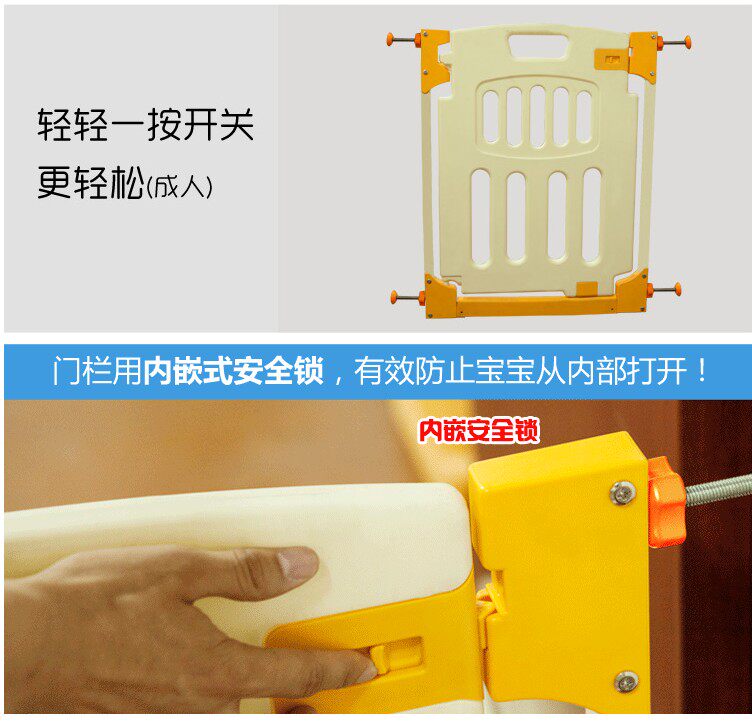 轻轻一按开关
更轻松(成人)

门栏用内嵌式安全锁，有效防止宝宝从内部打开！

内嵌安全锁