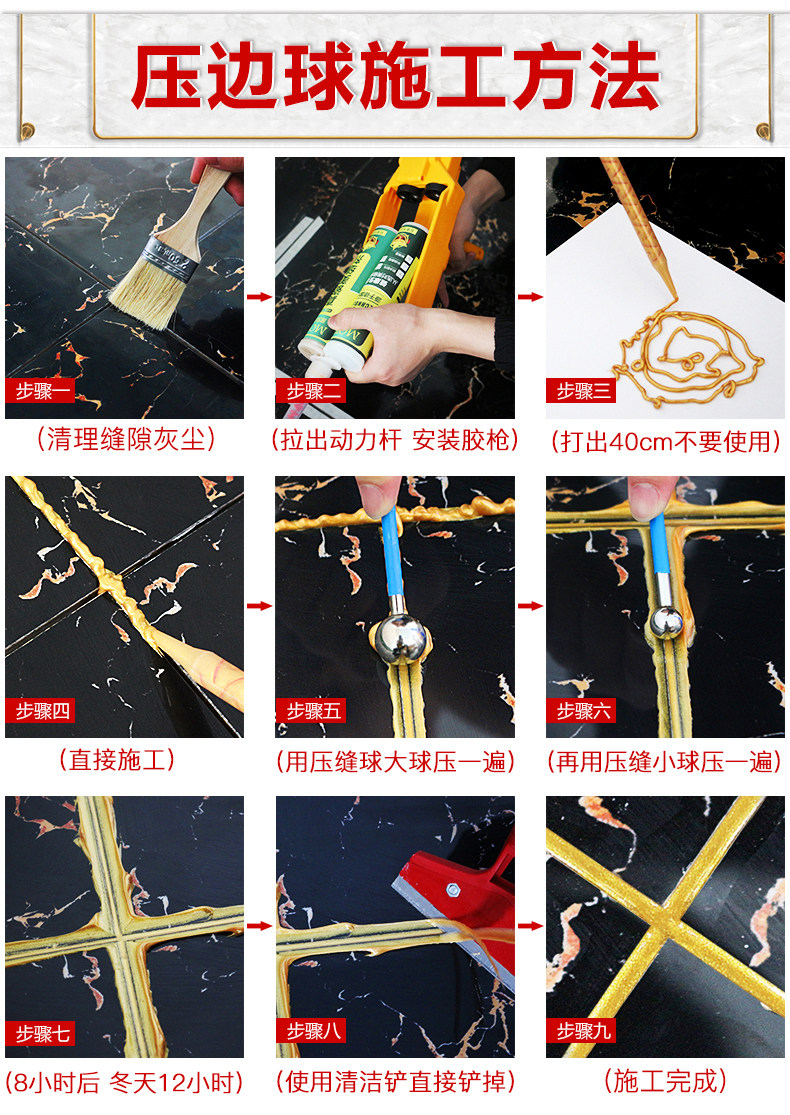 压边球施工方法

步骤一
（清理缝隙灰尘）

步骤二
（拉出动力杆 安装胶枪）

步骤三
（打出40cm不要使用）

步骤四
（直接施工）

步骤五
（用压缝球大球压一遍）

步骤六
（再用压缝小球压一遍）

步骤七
（8小时后 冬天12小时）

步骤八
（使用清洁铲直接铲掉）

步骤九
（施工完成）