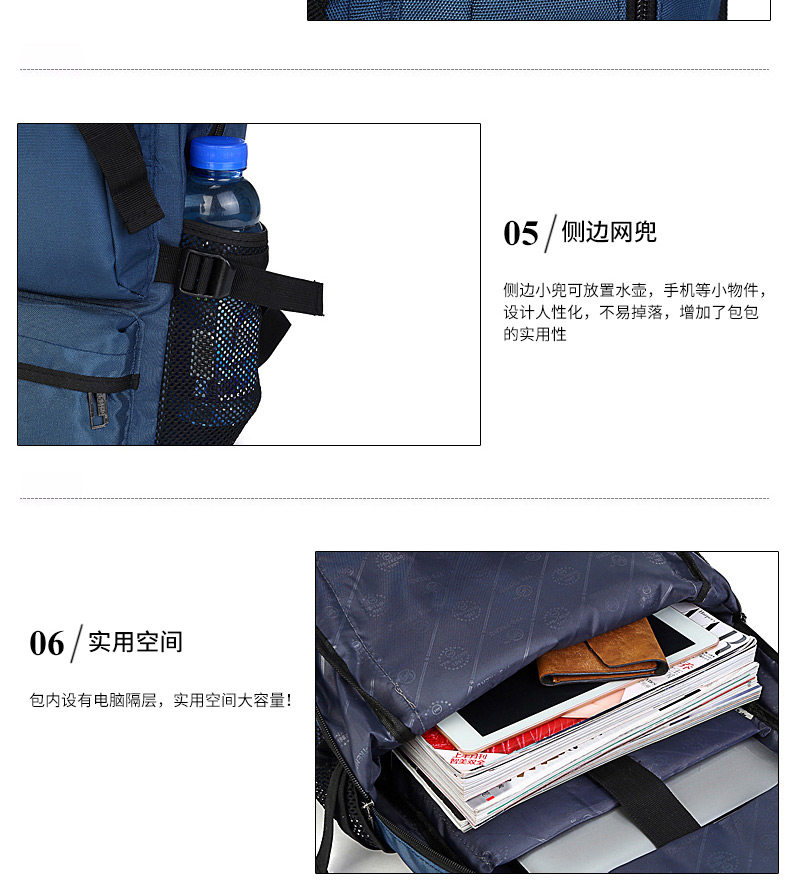 05 / 侧边网兜

侧边小兜可放置水壶，手机等小物件，设计人性化，不易掉落，增加了包包的实用性

06 / 实用空间

包内设有电脑隔层，实用空间大容量！