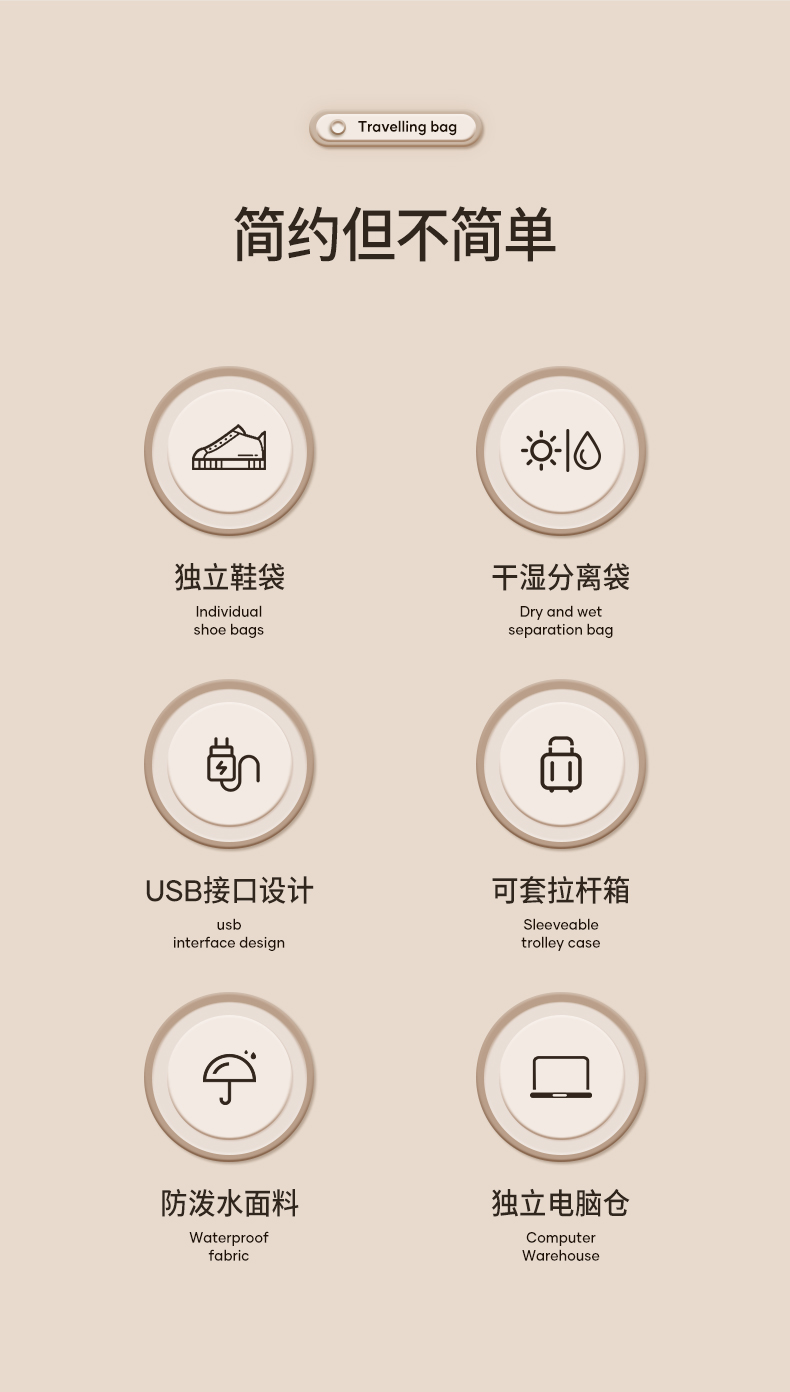 Travelling bag

简约但不简单

独立鞋袋
Individual
shoe bags

干湿分离袋
Dry and wet
separation bag

USB接口设计
usb
interface design

可套拉杆箱
Sleeveable
trolley case

防泼水面料
Waterproof
fabric

独立电脑仓
Computer
Warehouse