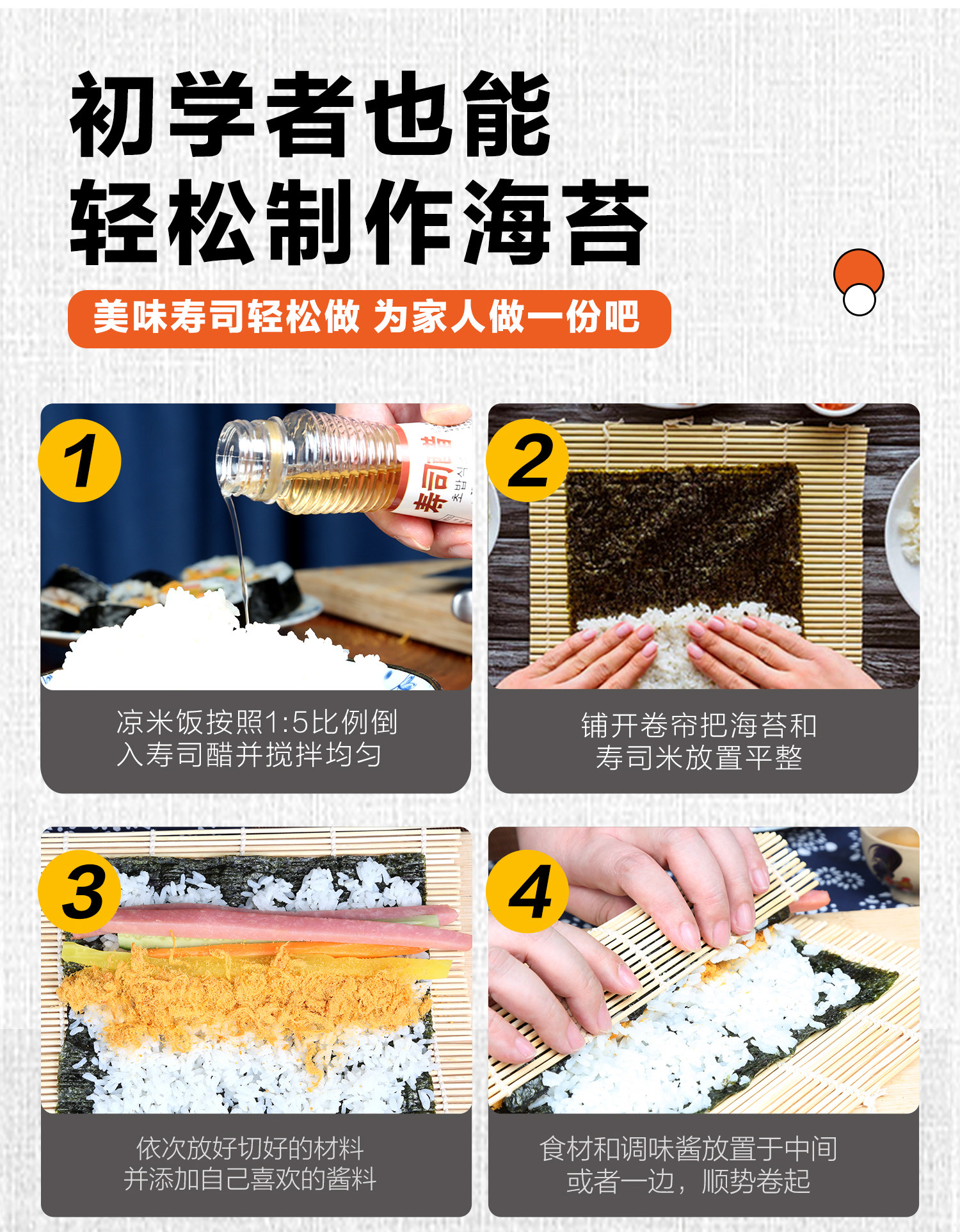 初学者也能
轻松制作海苔

美味寿司轻松做 为家人做一份吧

1

寿司醋

凉米饭按照1:5比例倒入寿司醋并搅拌均匀

2

铺开卷帘把海苔和寿司米放置平整

3

依次放好切好的材料并添加自己喜欢的酱料

4

食材和调味酱放置于中间或者一边，顺势卷起