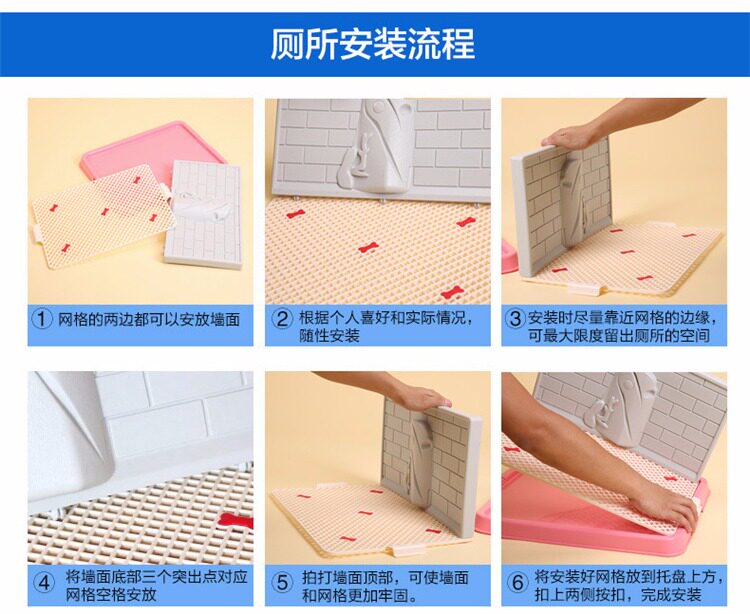 厕所安装流程

① 网格的两边都可以安放墙面

② 根据个人喜好和实际情况，随性安装

③ 安装时尽量靠近网格的边缘，可最大限度留出厕所的空间

④ 将墙面底部三个突出点对应网格空格安放

⑤ 拍打墙面顶部，可使墙面和网格更加牢固。

⑥ 将安装好网格放到托盘上方，扣上两侧按扣，完成安装