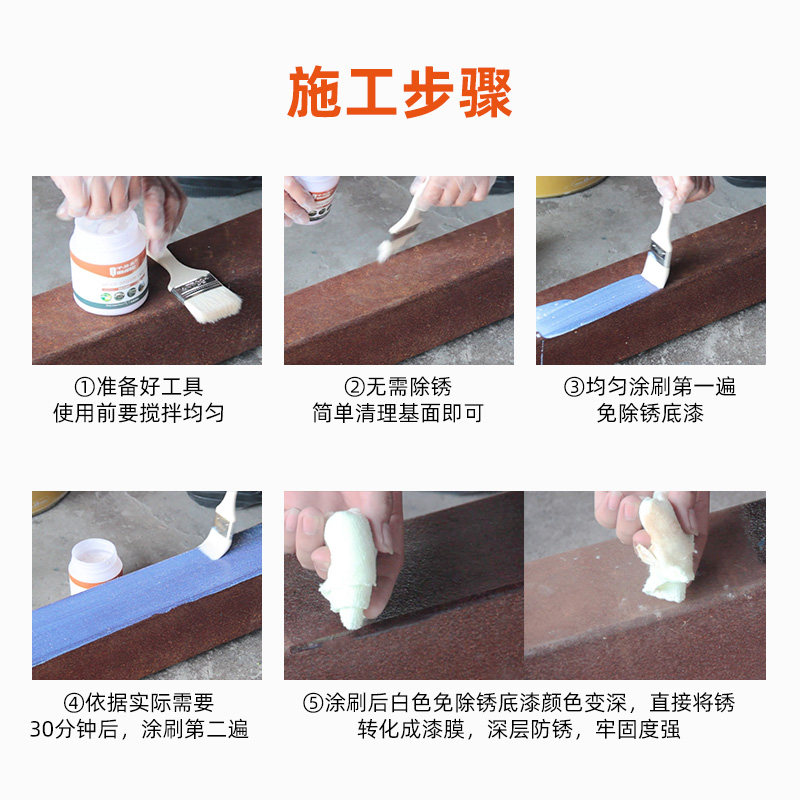 施工步骤

①准备好工具
使用前要搅拌均匀

②无需除锈
简单清理基面即可

③均匀涂刷第一遍
免除锈底漆

④依据实际需要
30分钟后，涂刷第二遍

⑤涂刷后白色免除锈底漆颜色变深，直接将锈转化成漆膜，深层防锈，牢固度强