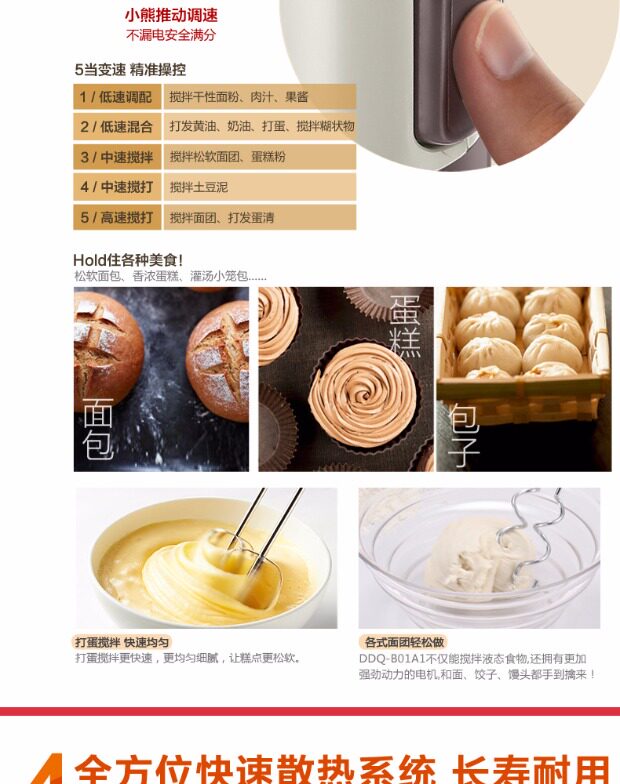 小熊推动调速
不漏电安全满分

5当变速 精准操控

| 1 / 低速调配 | 搅拌干性面粉、肉汁、果酱 |
|---|---|
| 2 / 低速混合 | 打发黄油、奶油、打蛋、搅拌糊状物 |
| 3 / 中速搅拌 | 搅拌松软面团、蛋糕粉 |
| 4 / 中速搅打 | 搅拌土豆泥 |
| 5 / 高速搅打 | 搅拌面团、打发蛋清 |

Hold住各种美食!
松软面包、香浓蛋糕、灌汤小笼包......

面包

蛋糕

包子

打蛋搅拌 快速均匀
打蛋搅拌更快速，更均匀细腻，让糕点更松软。

各式面团轻松做
DDQ-B01A1不仅能搅拌液态食物,还拥有更加强劲动力的电机,和面、饺子、馒头都手到擒来!

4 全方位快速散热系统 长寿耐用