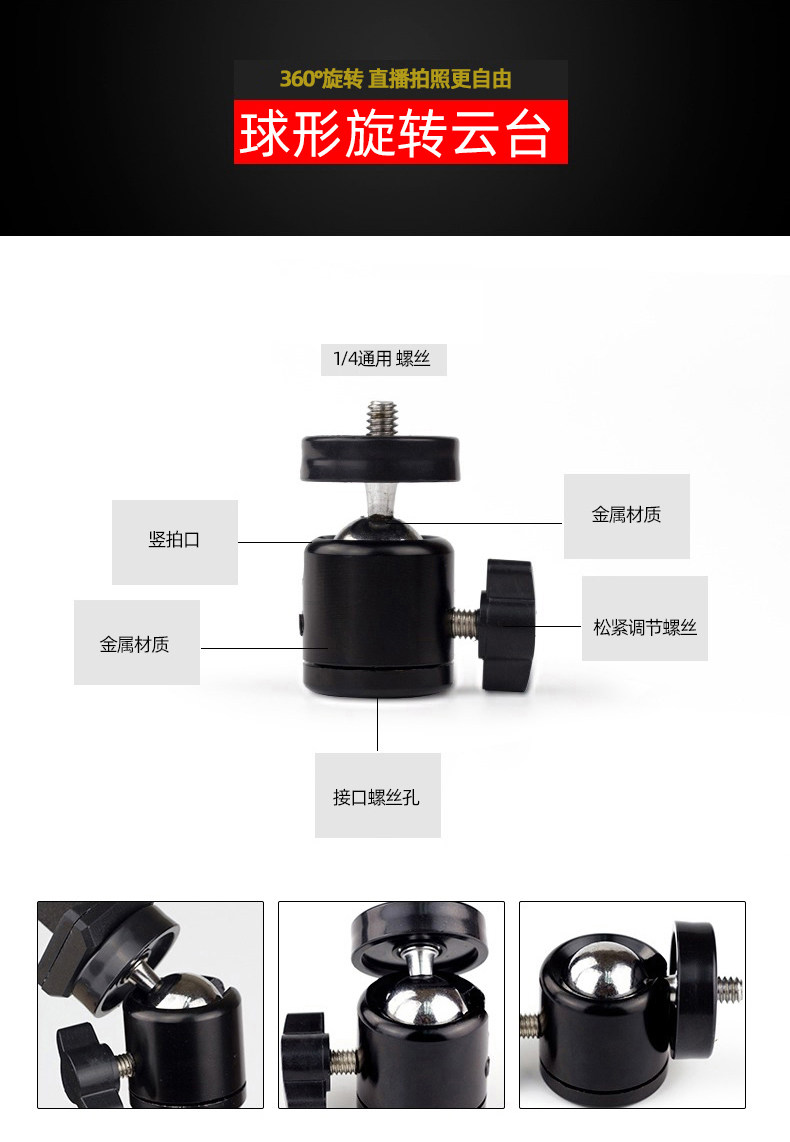 360°旋转 直播拍照更自由

球形旋转云台

1/4通用 螺丝

竖拍口

金属材质

金属材质

松紧调节螺丝

接口螺丝孔