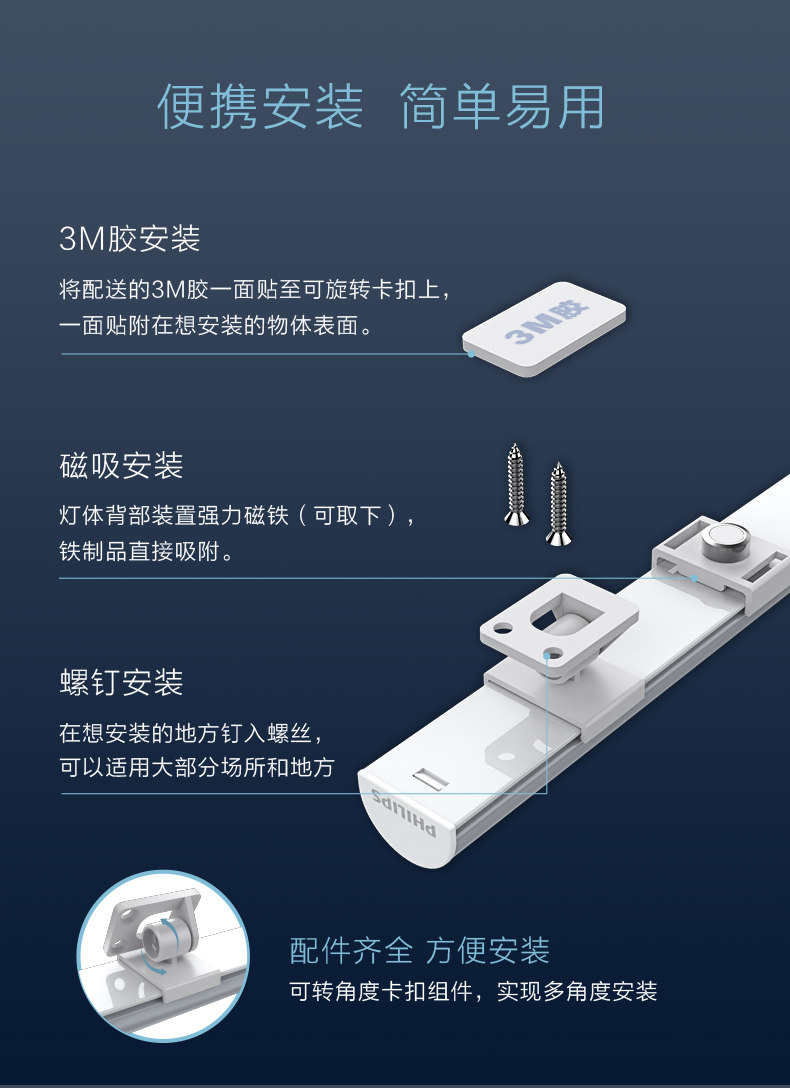 便携安装 简单易用

3M胶安装

将配送的3M胶一面贴至可旋转卡扣上，一面贴附在想安装的物体表面。

3M胶

磁吸安装

灯体背部装置强力磁铁（可取下），铁制品直接吸附。

螺钉安装

在想安装的地方钉入螺丝，可以适用大部分场所和地方

PHILIPS

配件齐全 方便安装

可转角度卡扣组件，实现多角度安装