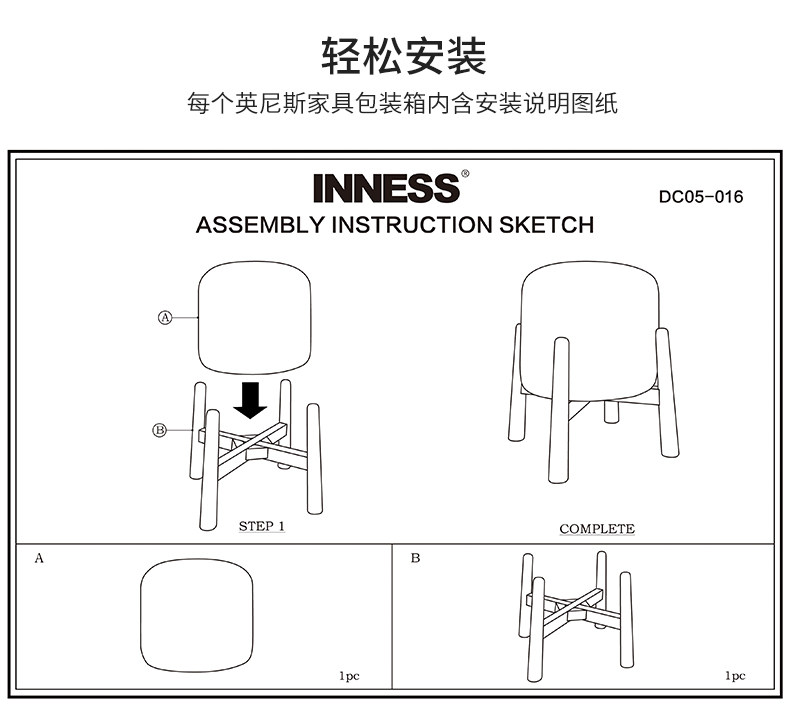 轻松安装

每个英尼斯家具包装箱内含安装说明图纸

INNESS®

DC05-016

ASSEMBLY INSTRUCTION SKETCH

A

B

STEP 1

COMPLETE

A

1pc

B

1pc