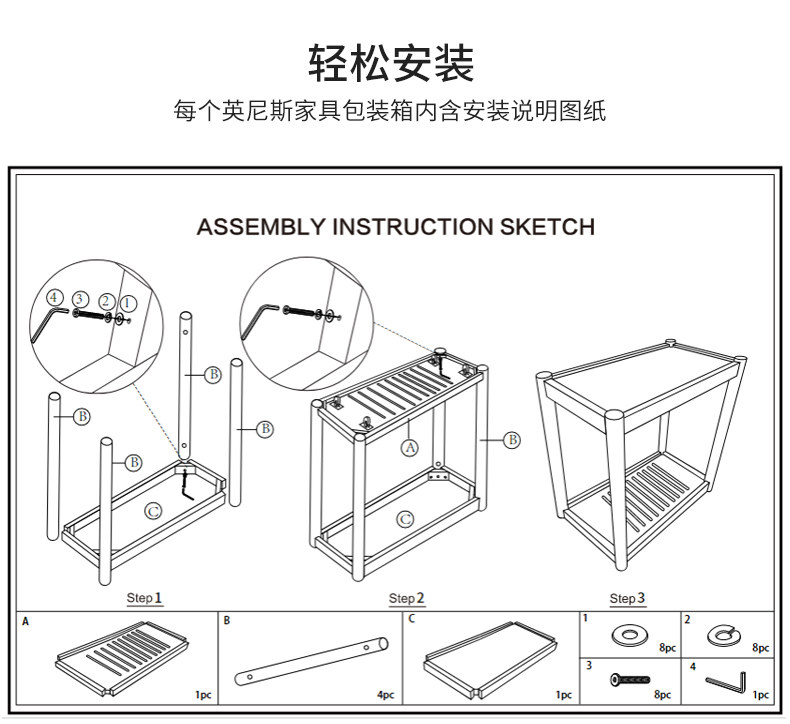 轻松安装

每个英尼斯家具包装箱内含安装说明图纸

ASSEMBLY INSTRUCTION SKETCH

4 3 2 1

B B B B

C

A B

C

Step 1

Step 2

Step 3

A

1pc

B

4pc

C

1pc

1

8pc

2

8pc

3

8pc

4

1pc