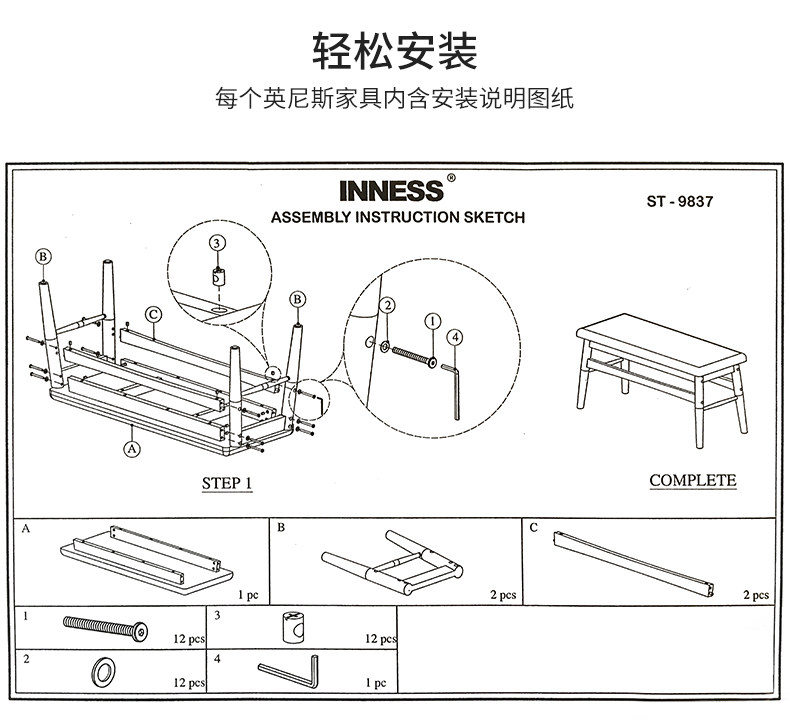 轻松安装

每个英尼斯家具内含安装说明图纸

INNESS®

ASSEMBLY INSTRUCTION SKETCH

ST - 9837

B

3

C

B

2

1

4

A

STEP 1

COMPLETE

| A 1 pc | B 2 pcs | C 2 pcs |
|---|---|---|

| 1 12 pcs | 3 12 pcs |
|---|---|
| 2 12 pcs | 4 1 pc |