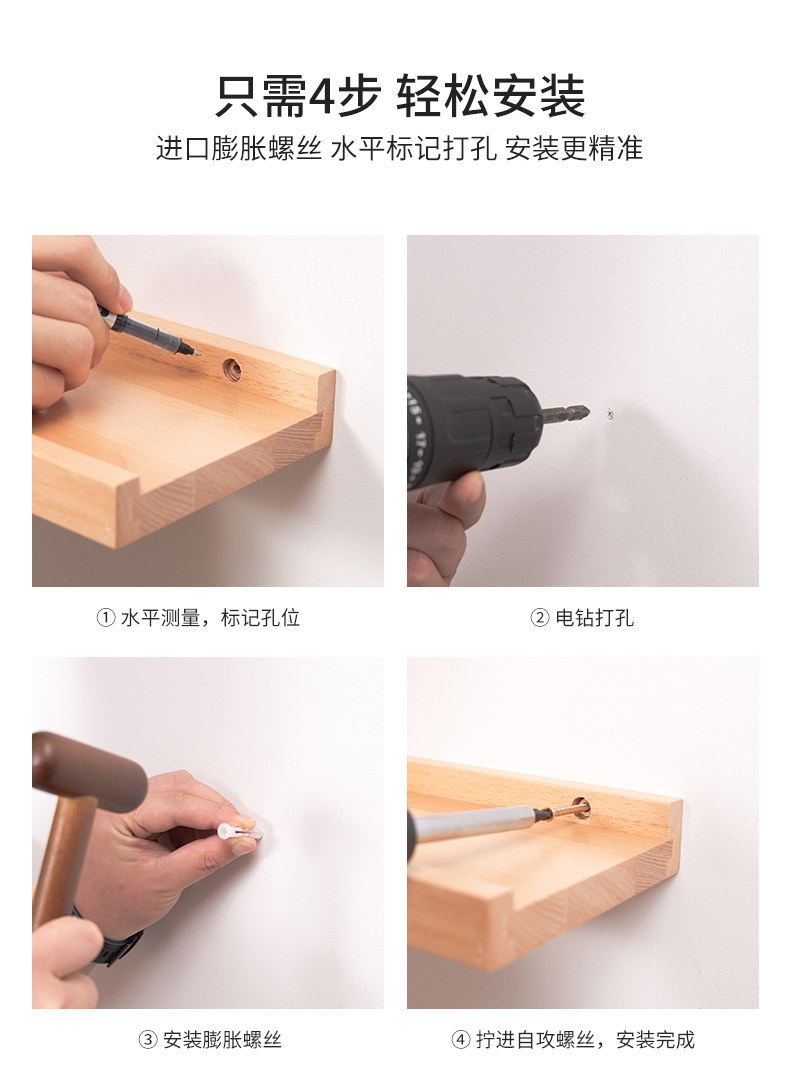 只需4步 轻松安装

进口膨胀螺丝 水平标记打孔 安装更精准

① 水平测量，标记孔位

② 电钻打孔

③ 安装膨胀螺丝

④ 拧进自攻螺丝，安装完成