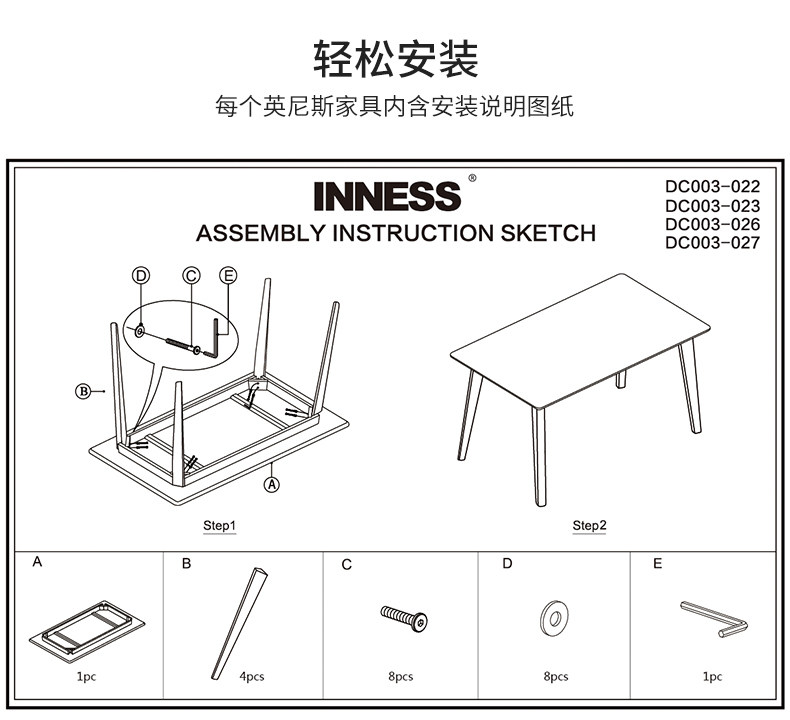 轻松安装

每个英尼斯家具内含安装说明图纸

INNESS®

ASSEMBLY INSTRUCTION SKETCH

DC003-022
DC003-023
DC003-026
DC003-027

D C E

B

A

Step1

Step2

| A | B | C | D | E |
|---|---|---|---|---|
| 1pc | 4pcs | 8pcs | 8pcs | 1pc |