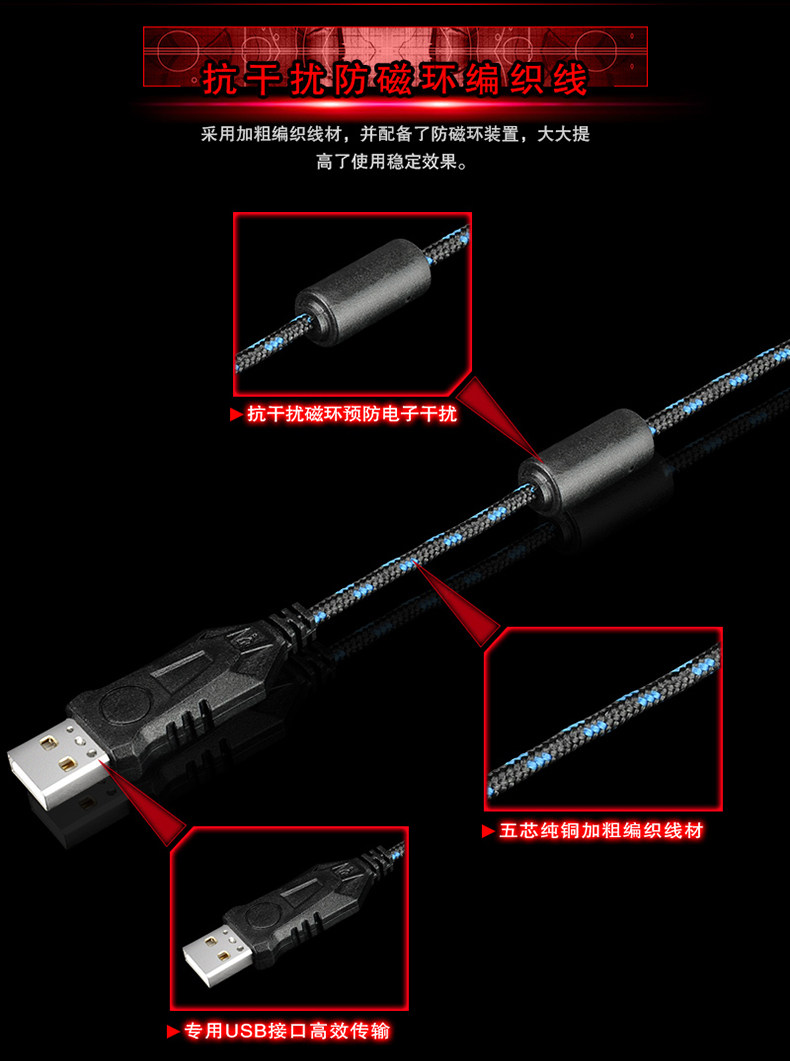 抗干扰防磁环编织线

采用加粗编织线材，并配备了防磁环装置，大大提高了使用稳定效果。

▶抗干扰磁环预防电子干扰

▶五芯纯铜加粗编织线材

▶专用USB接口高效传输