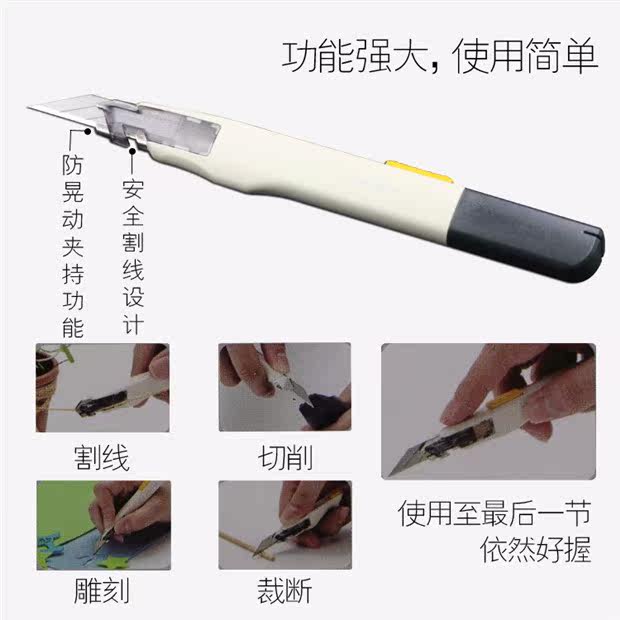 功能强大，使用简单

防晃动夹持功能

安全割线设计

割线

切削

雕刻

裁断

使用至最后一节
依然好握