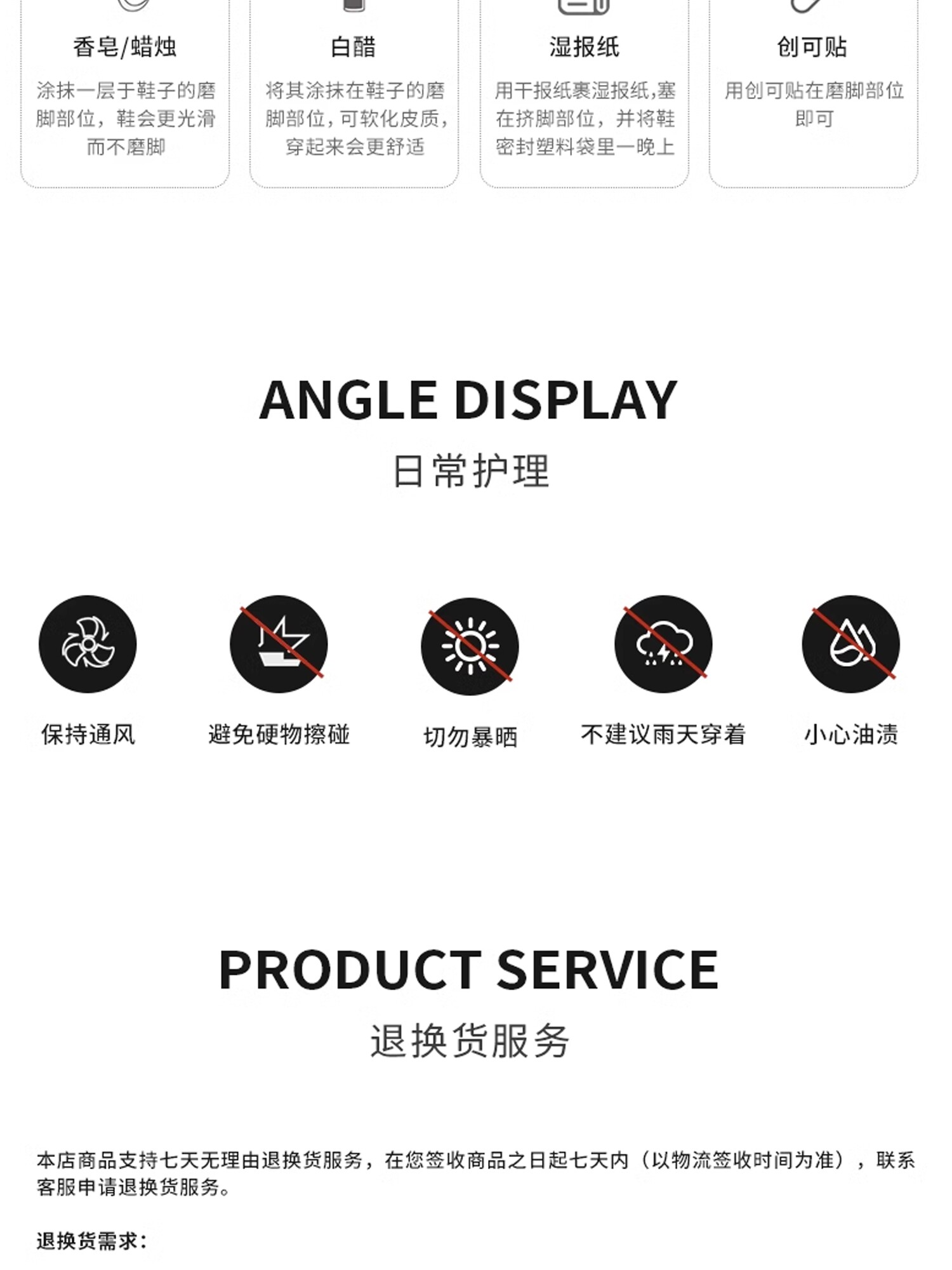 香皂/蜡烛

涂抹一层于鞋子的磨脚部位，鞋会更光滑而不磨脚

白醋

将其涂抹在鞋子的磨脚部位，可软化皮质，穿起来会更舒适

湿报纸

用干报纸裹湿报纸,塞在挤脚部位，并将鞋密封塑料袋里一晚上

创可贴

用创可贴在磨脚部位即可

ANGLE DISPLAY

日常护理

保持通风

避免硬物擦碰

切勿暴晒

不建议雨天穿着

小心油渍

PRODUCT SERVICE

退换货服务

本店商品支持七天无理由退换货服务，在您签收商品之日起七天内（以物流签收时间为准），联系客服申请退换货服务。

退换货需求：