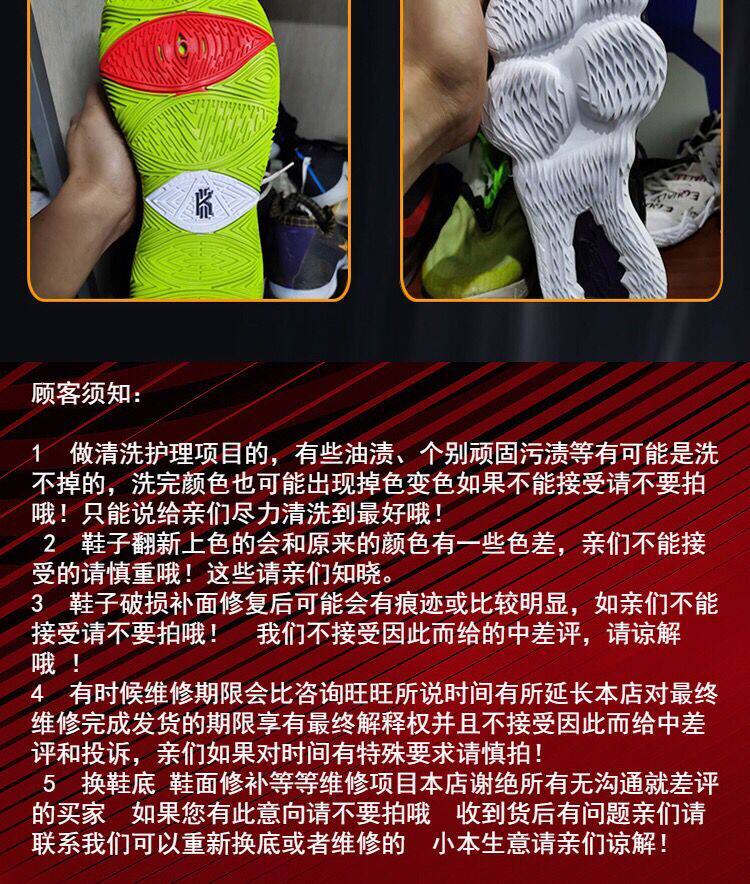 顾客须知：

1 做清洗护理项目的，有些油渍、个别顽固污渍等有可能是洗不掉的，洗完颜色也可能出现掉色变色如果不能接受请不要拍哦！只能说给亲们尽力清洗到最好哦！
2 鞋子翻新上色的会和原来的颜色有一些色差，亲们不能接受的请慎重哦！这些请亲们知晓。
3 鞋子破损补面修复后可能会有痕迹或比较明显，如亲们不能接受请不要拍哦！ 我们不接受因此而给的中差评，请谅解哦 ！
4 有时候维修期限会比咨询旺旺所说时间有所延长本店对最终维修完成发货的期限享有最终解释权并且不接受因此而给中差评和投诉，亲们如果对时间有特殊要求请慎拍！
5 换鞋底 鞋面修补等等维修项目本店谢绝所有无沟通就差评的买家 如果您有此意向请不要拍哦 收到货后有问题亲们请联系我们可以重新换底或者维修的 小本生意请亲们谅解！