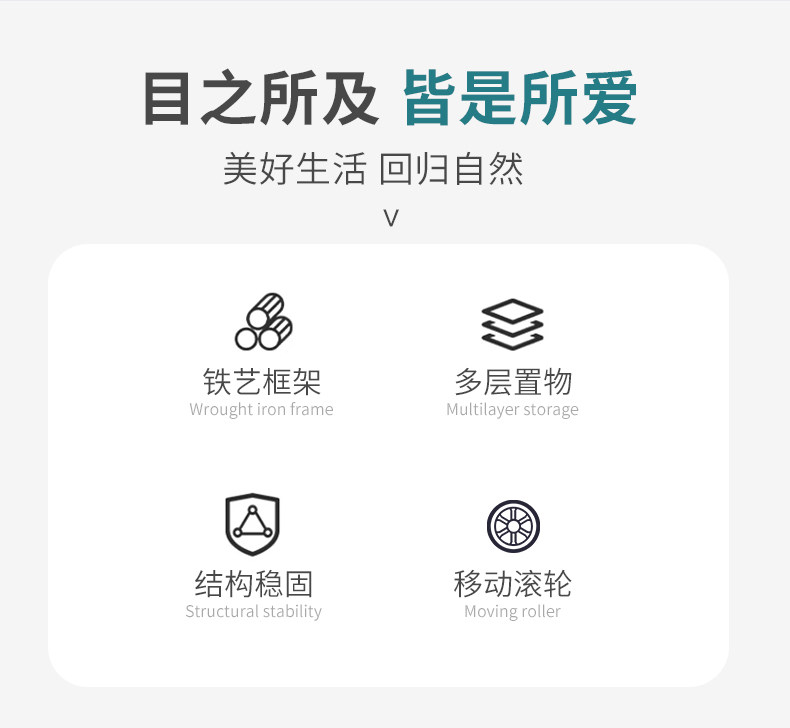 目之所及 皆是所爱

美好生活 回归自然

V

铁艺框架
Wrought iron frame

多层置物
Multilayer storage

结构稳固
Structural stability

移动滚轮
Moving roller