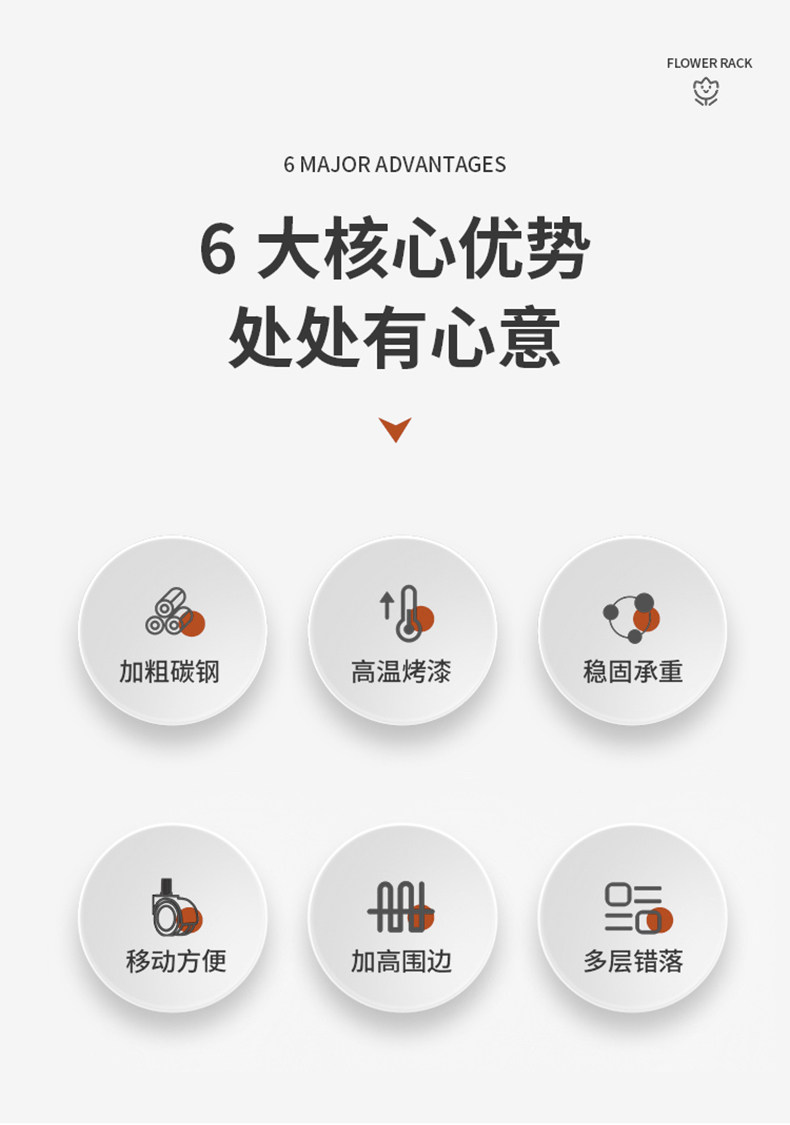 FLOWER RACK

6 MAJOR ADVANTAGES

6大核心优势
处处有心意

加粗碳钢

高温烤漆

稳固承重

移动方便

加高围边

多层错落