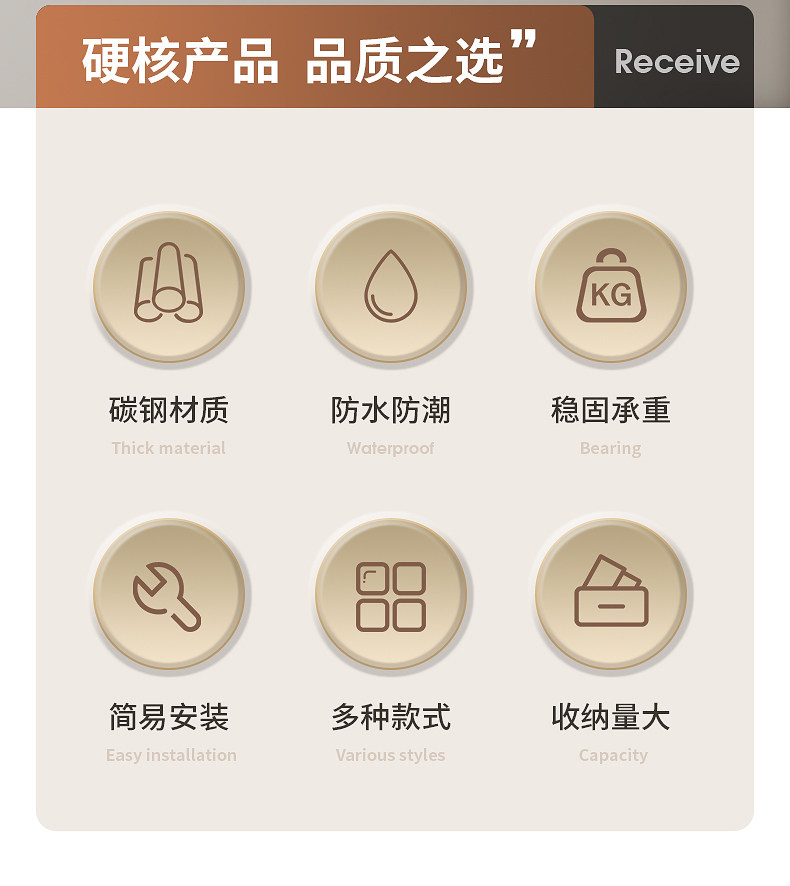 硬核产品 品质之选”

Receive

KG

碳钢材质
Thick material

防水防潮
Waterproof

稳固承重
Bearing

简易安装
Easy installation

多种款式
Various styles

收纳量大
Capacity