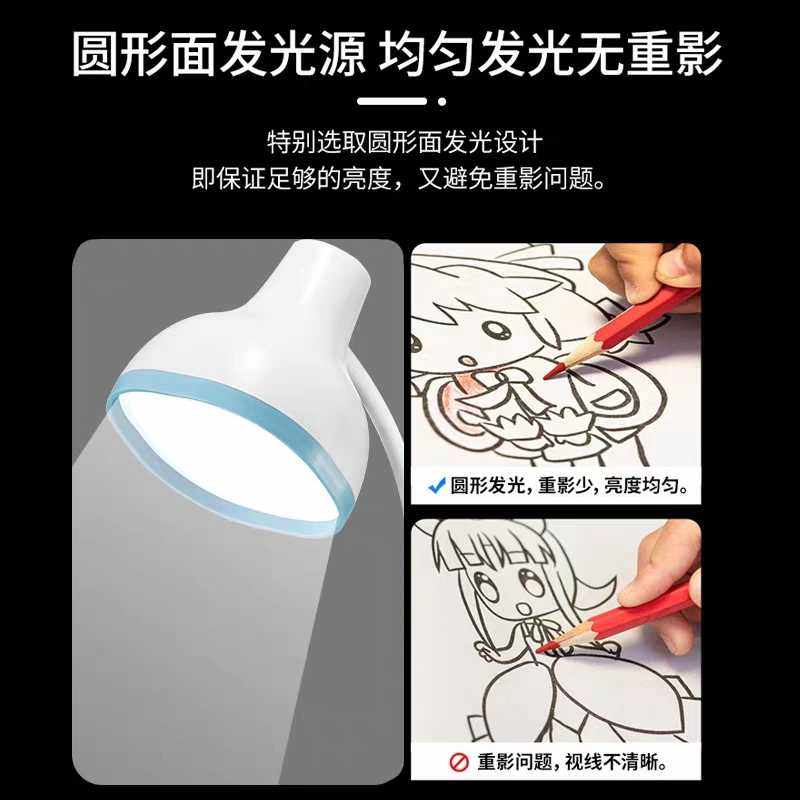 圆形面发光源 均匀发光无重影

特别选取圆形面发光设计
即保证足够的亮度，又避免重影问题。

圆形发光，重影少，亮度均匀。

重影问题，视线不清晰。