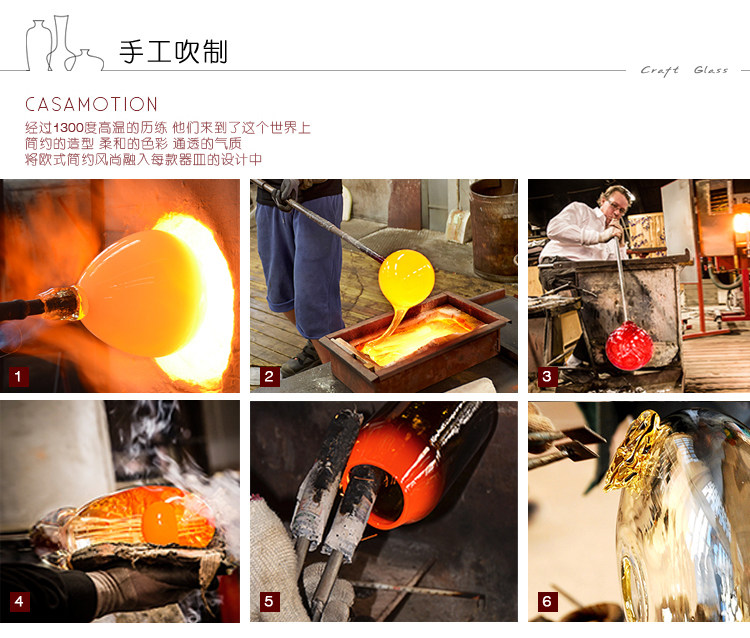 手工吹制

Craft Glass

CASAMOTION

经过1300度高温的历练 他们来到了这个世界上
简约的造型 柔和的色彩 通透的气质
将欧式简约风尚融入每款器皿的设计中

1

2

3

4

5

6